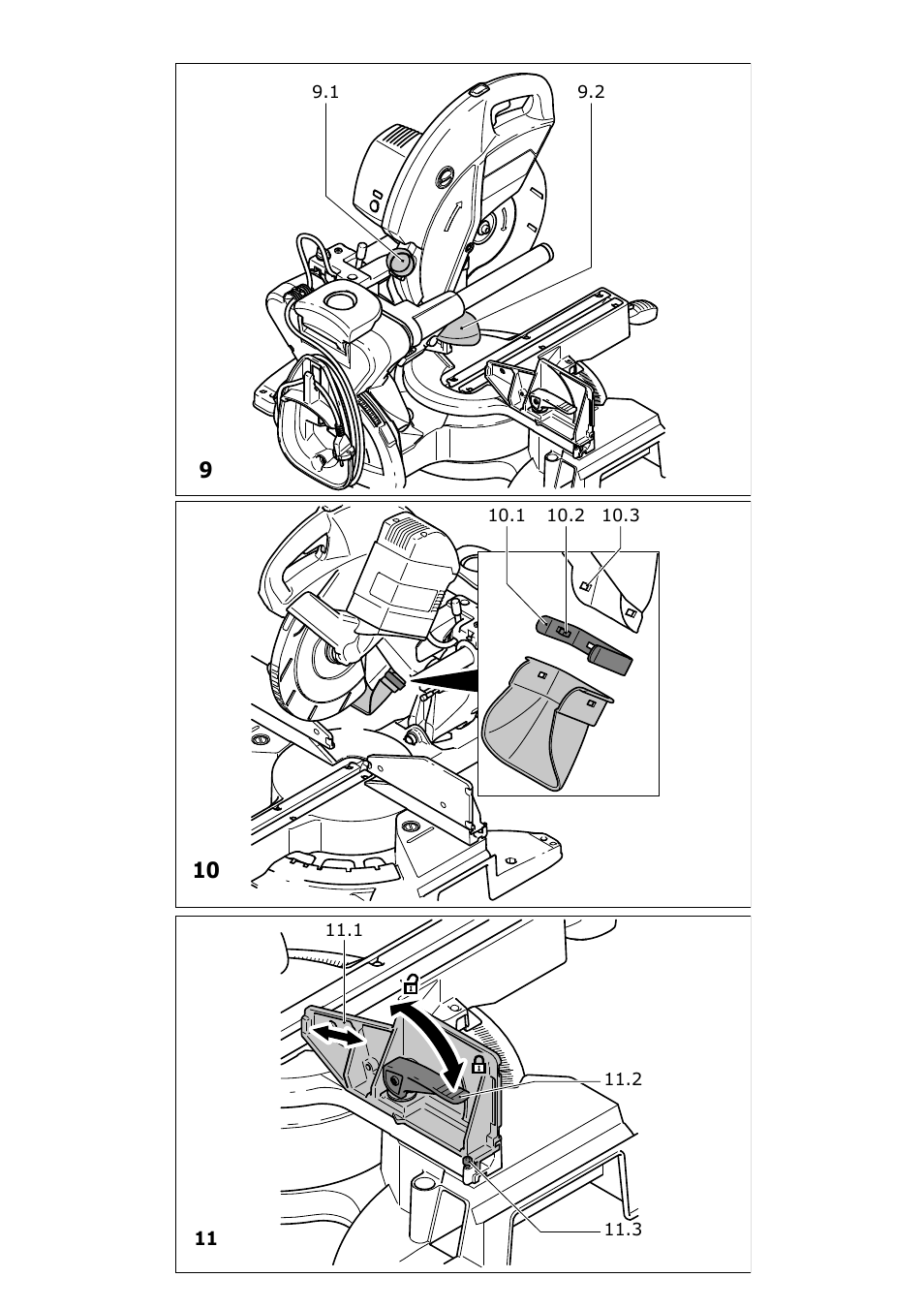 9.1

9.2

9

10.1 10.2 10.3

10

11.1

11.2

11.3

11