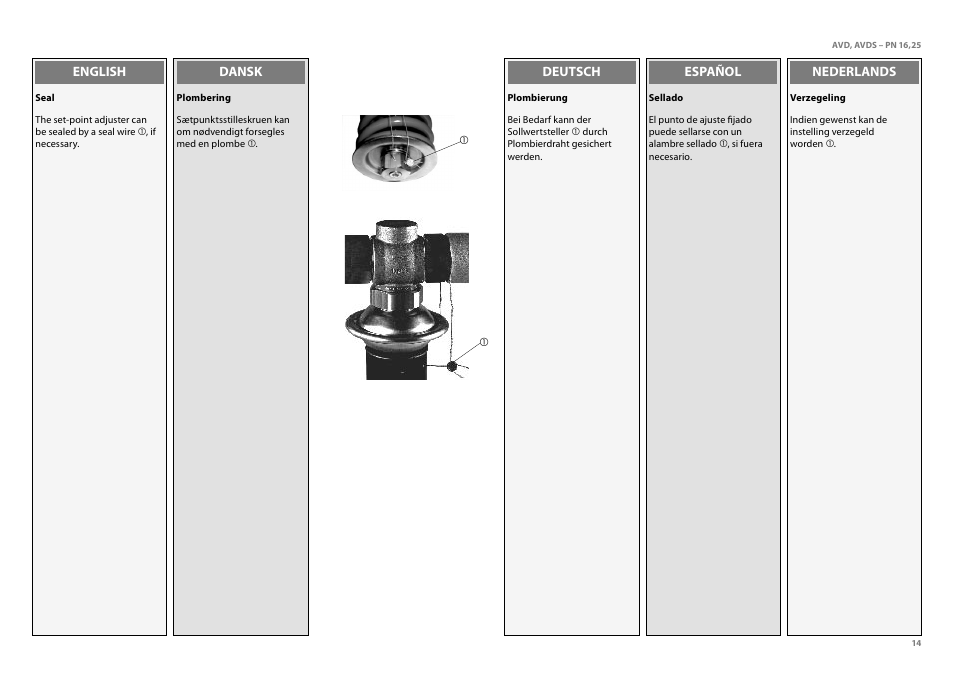 AVD, AVDS – PN 16,25

ENGLISH

Seal

The set-point adjuster can be sealed by a seal wire ①, if necessary.

DANSK

Plombering

Sætpunktsstilleskruen kan om nødvendigt forsegles med en plombe ①.

①

①

DEUTSCH

Plombierung

Bei Bedarf kann der Sollwertsteller ① durch Plombierdraht gesichert werden.

ESPAÑOL

Sellado

El punto de ajuste fijado puede sellarse con un alambre sellado ①, si fuera necesario.

NEDERLANDS

Verzegeling

Indien gewenst kan de instelling verzegeld worden ①.

14