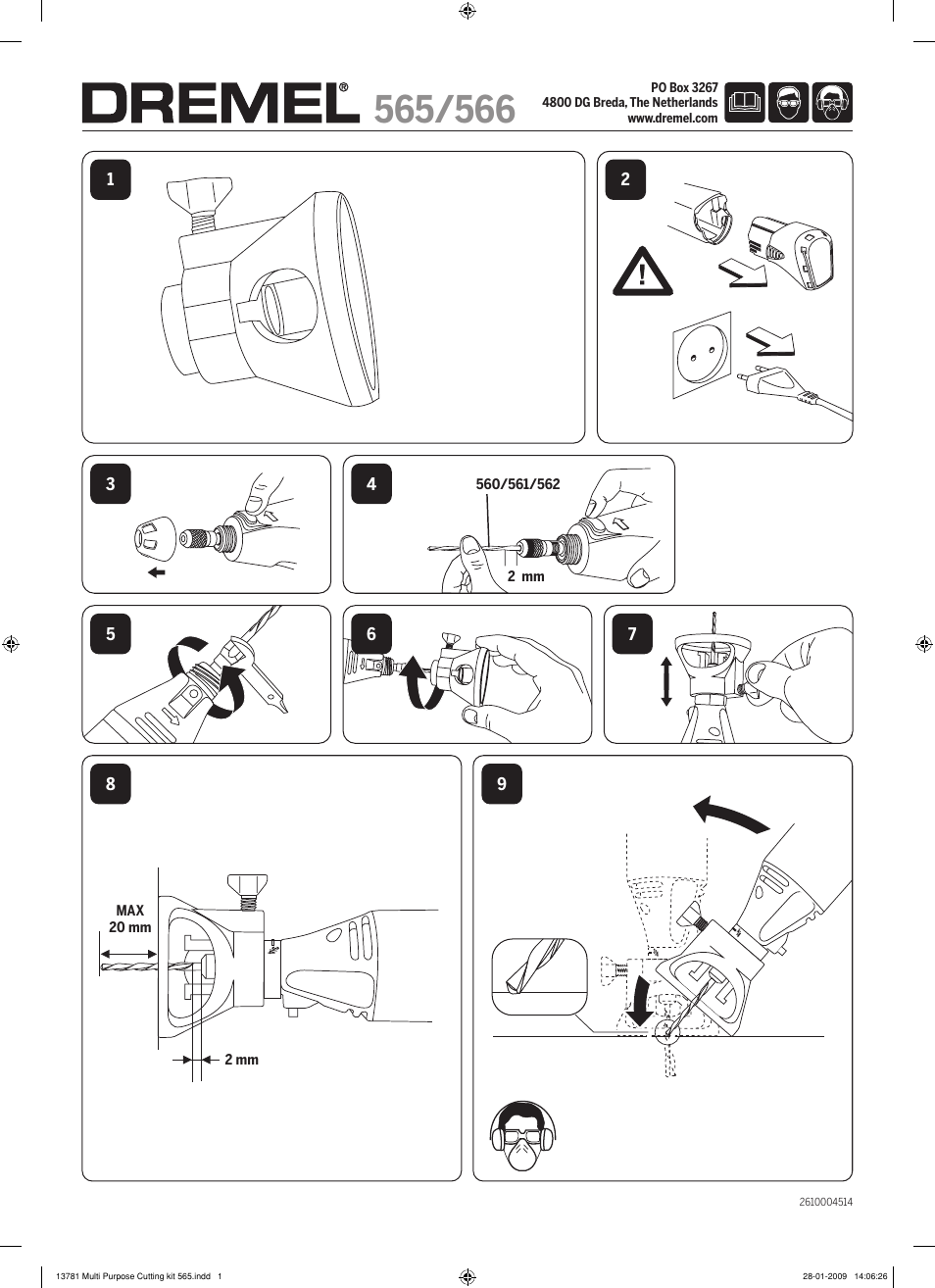 DREMEL® 565/566

PO Box 3267
4800 DG Breda, The Netherlands
www.dremel.com

1

2

3

4

560/561/562

2 mm

5

6

7

8

MAX
20 mm

2 mm

9

2610004514

13781 Multi Purpose Cutting kit 565.indd 1

28-01-2009 14:06:26