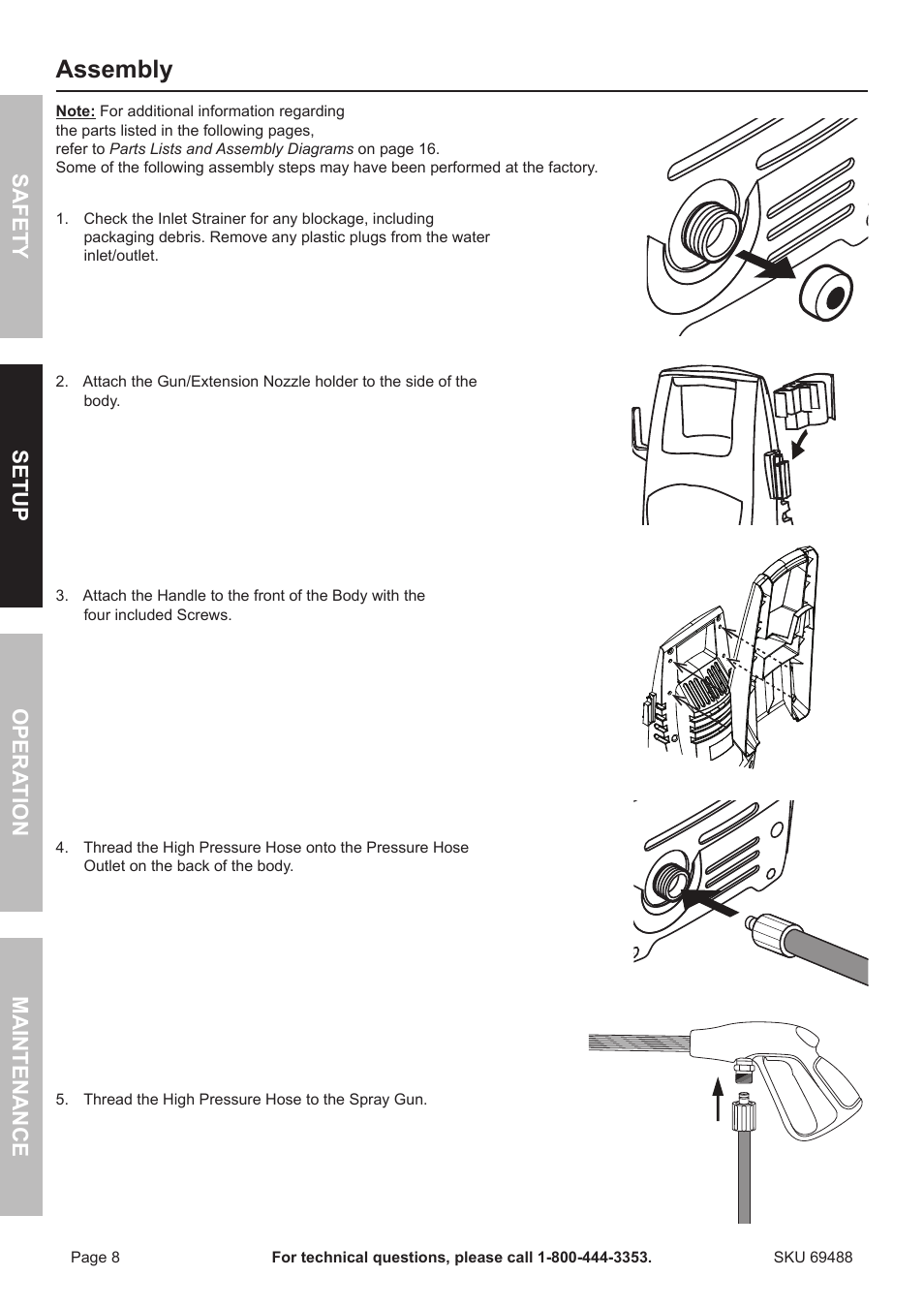 Assembly

SAFETY

SETUP

OPERATION

MAINTENANCE

Note: For additional information regarding the parts listed in the following pages, refer to Parts Lists and Assembly Diagrams on page 16.
Some of the following assembly steps may have been performed at the factory.

1. Check the Inlet Strainer for any blockage, including packaging debris. Remove any plastic plugs from the water inlet/outlet.

2. Attach the Gun/Extension Nozzle holder to the side of the body.

3. Attach the Handle to the front of the Body with the four included Screws.

4. Thread the High Pressure Hose onto the Pressure Hose Outlet on the back of the body.

5. Thread the High Pressure Hose to the Spray Gun.

Page 8 For technical questions, please call 1-800-444-3353. SKU 69488