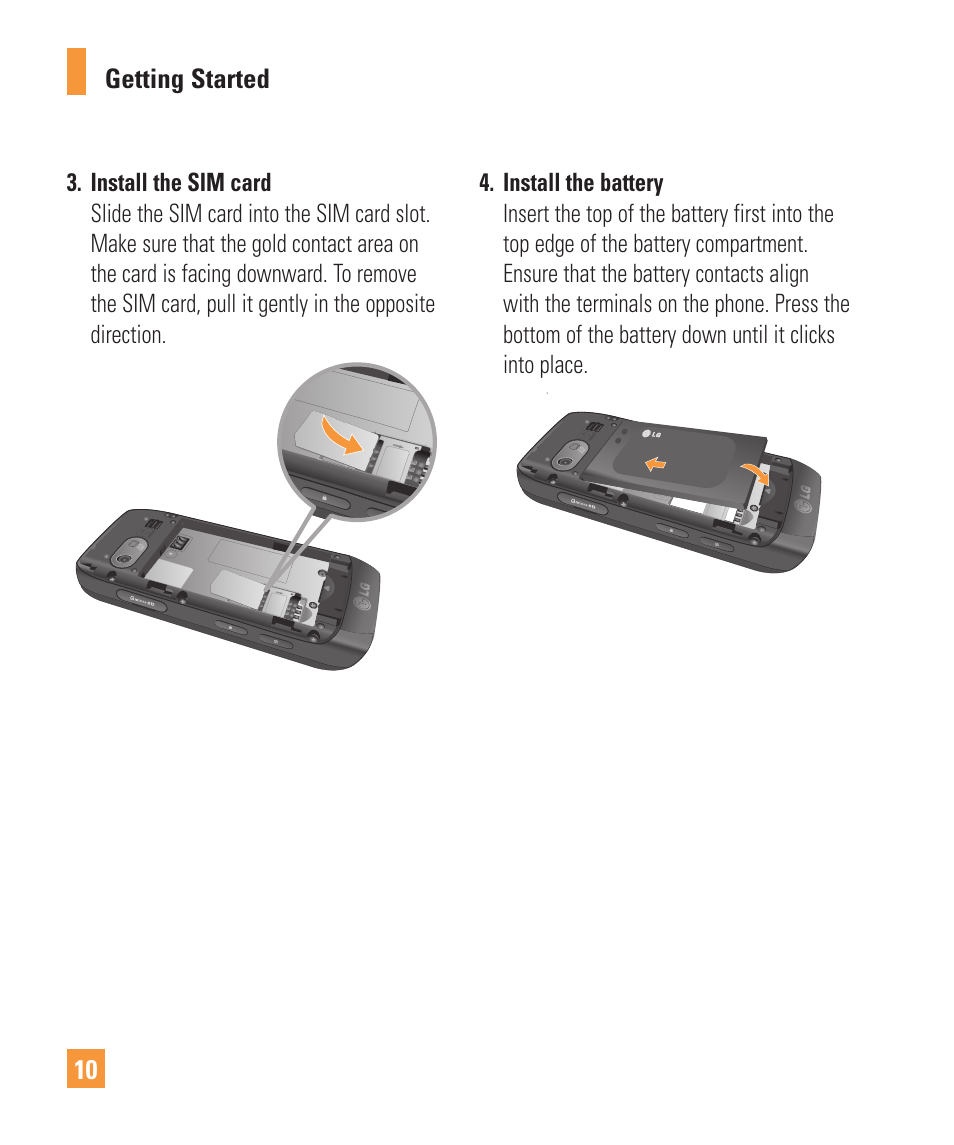 Getting Started

3. Install the SIM card
Slide the SIM card into the SIM card slot. Make sure that the gold contact area on the card is facing downward. To remove the SIM card, pull it gently in the opposite direction.

LG

4. Install the battery
Insert the top of the battery first into the top edge of the battery compartment. Ensure that the battery contacts align with the terminals on the phone. Press the bottom of the battery down until it clicks into place.

LG

LG

10