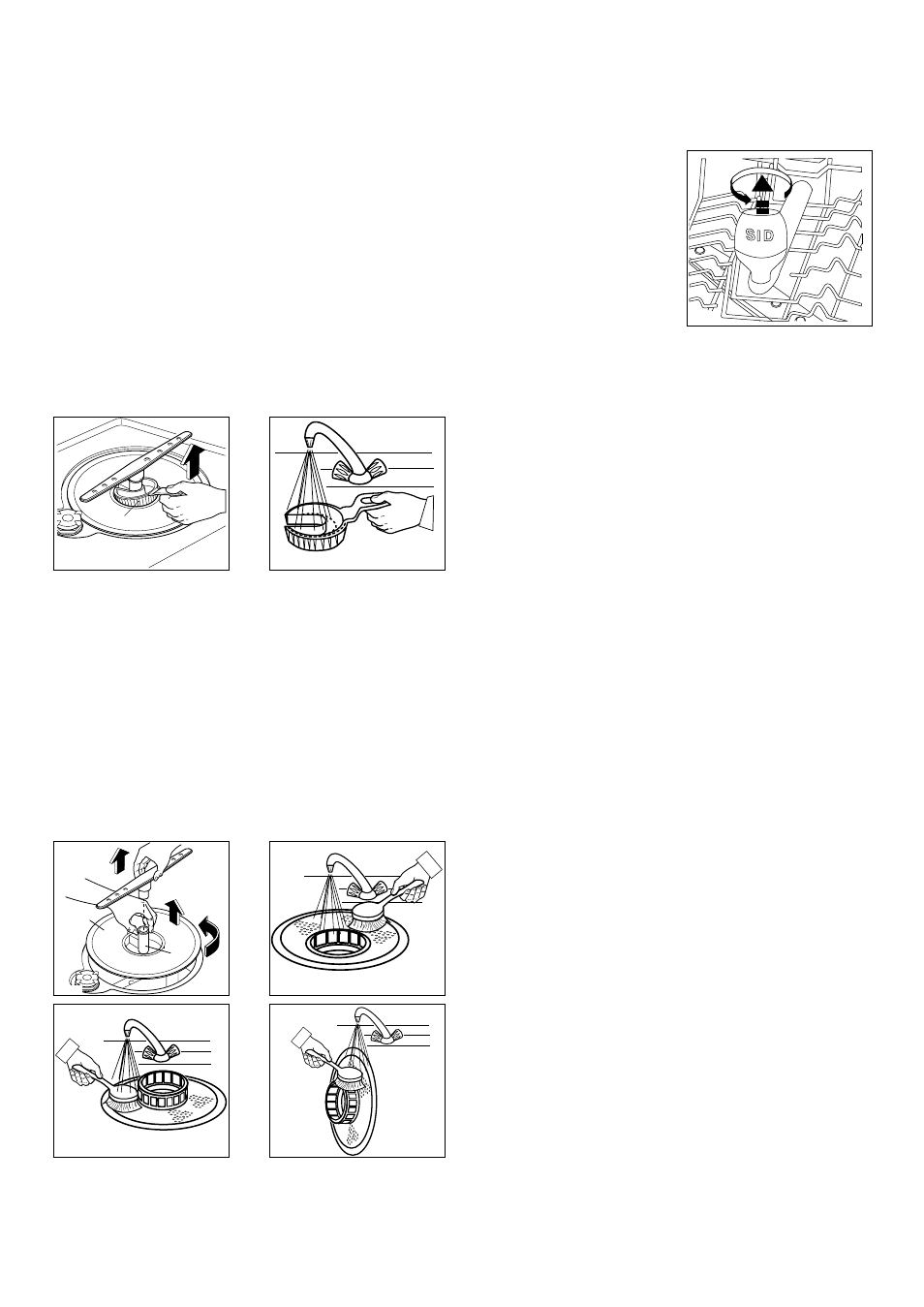 SID