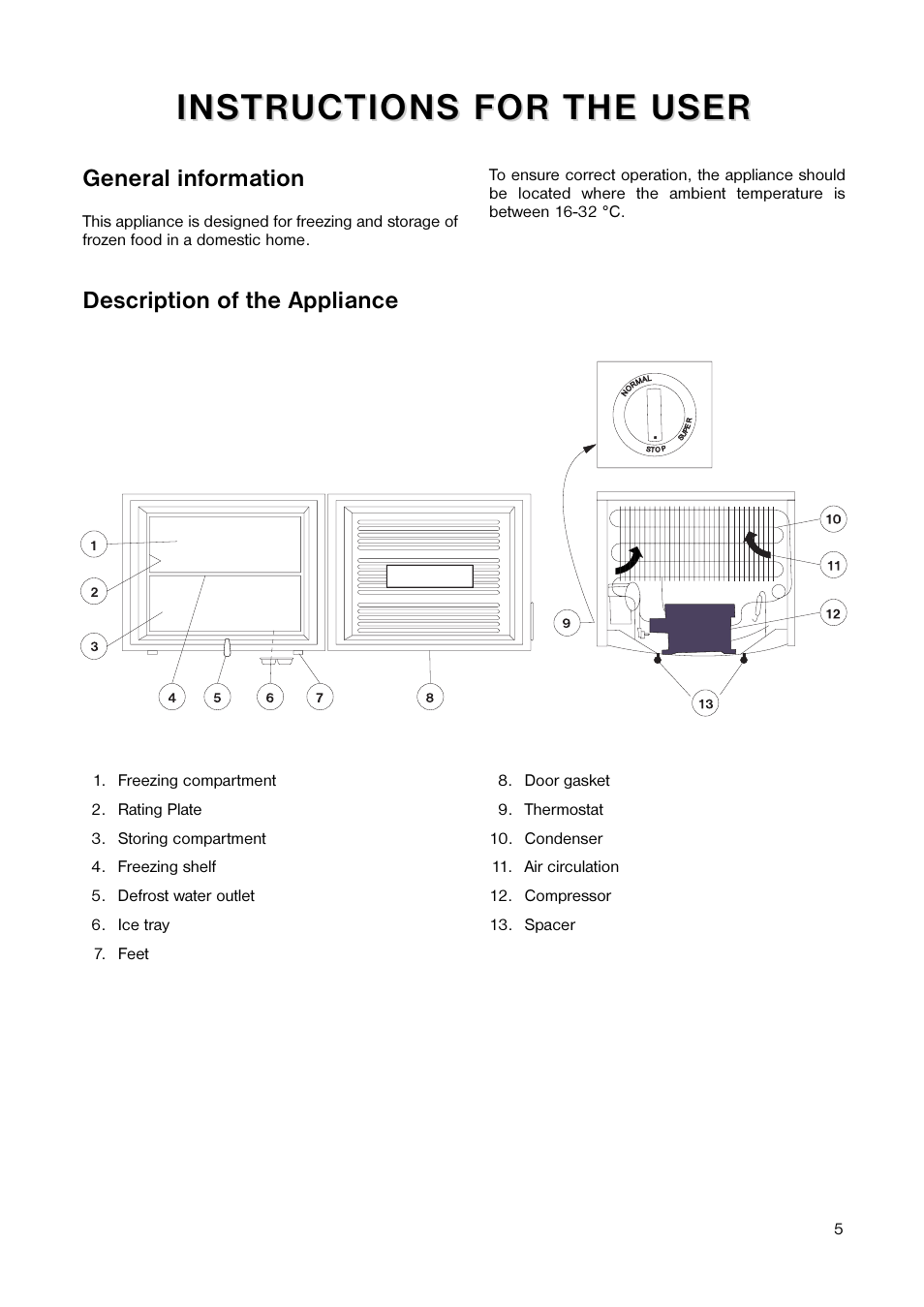 INSTRUCTIONS FOR THE USER

General information

This appliance is designed for freezing and storage of frozen food in a domestic home.

To ensure correct operation, the appliance should be located where the ambient temperature is between 16-32 °C.

Description of the Appliance

NORMAL
SUPER
STOP

1
2
3
4
5
6
7
8
9
10
11
12
13

1. Freezing compartment
2. Rating Plate
3. Storing compartment
4. Freezing shelf
5. Defrost water outlet
6. Ice tray
7. Feet

8. Door gasket
9. Thermostat
10. Condenser
11. Air circulation
12. Compressor
13. Spacer

5