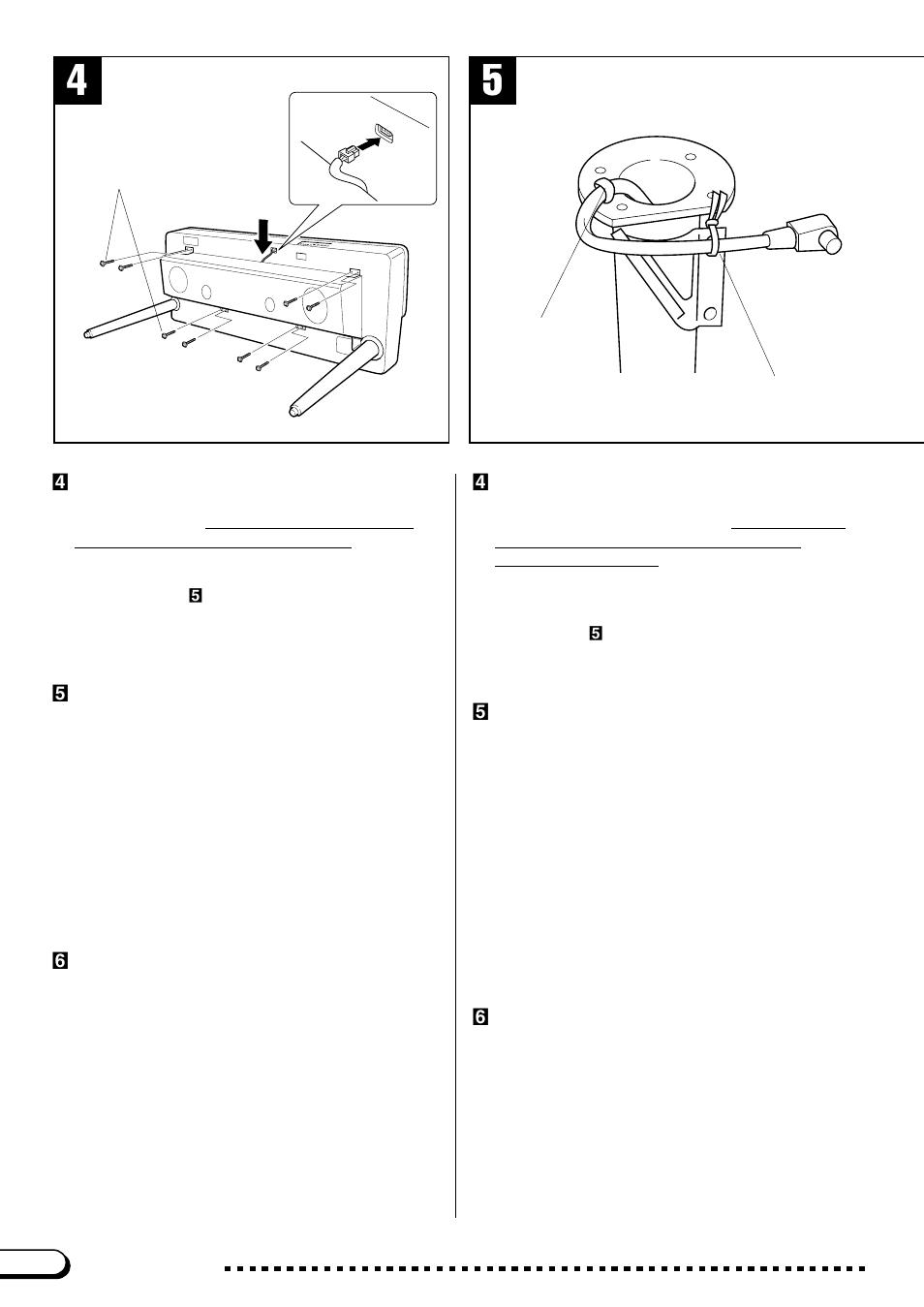 4

5

4

5

5

6

4

5

5

6