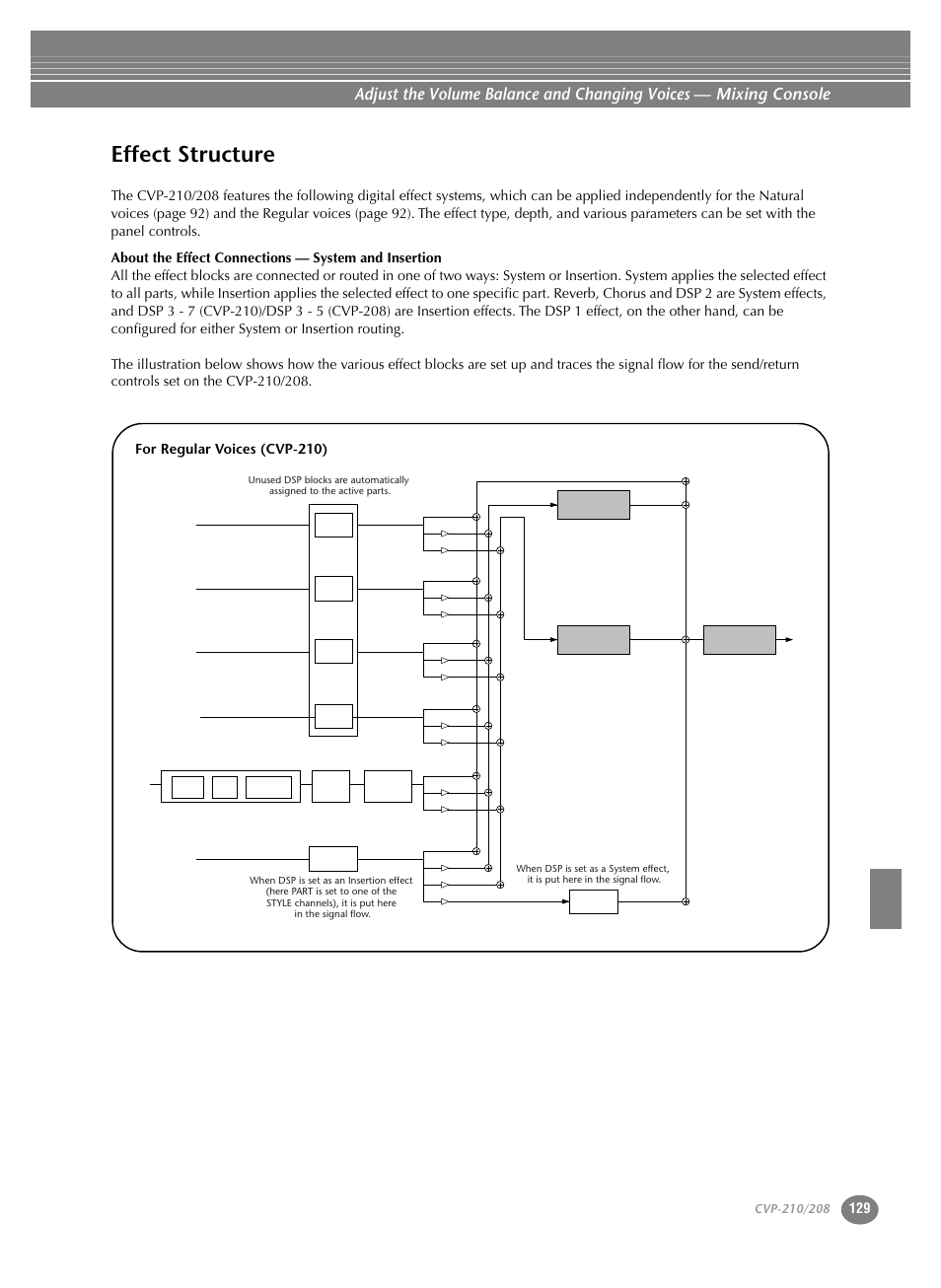 Adjust the Volume Balance and Changing Voices — Mixing Console

Effect Structure

The CVP-210/208 features the following digital effect systems, which can be applied independently for the Natural voices (page 92) and the Regular voices (page 92). The effect type, depth, and various parameters can be set with the panel controls.

About the Effect Connections — System and Insertion
All the effect blocks are connected or routed in one of two ways: System or Insertion. System applies the selected effect to all parts, while Insertion applies the selected effect to one specific part. Reverb, Chorus and DSP 2 are System effects, and DSP 3 - 7 (CVP-210)/DSP 3 - 5 (CVP-208) are Insertion effects. The DSP 1 effect, on the other hand, can be configured for either System or Insertion routing.

The illustration below shows how the various effect blocks are set up and traces the signal flow for the send/return controls set on the CVP-210/208.

For Regular Voices (CVP-210)

Unused DSP blocks are automatically assigned to the active parts.

When DSP is set as an Insertion effect (here PART is set to one of the STYLE channels), it is put here in the signal flow.

When DSP is set as a System effect, it is put here in the signal flow.

CVP-210/208 129