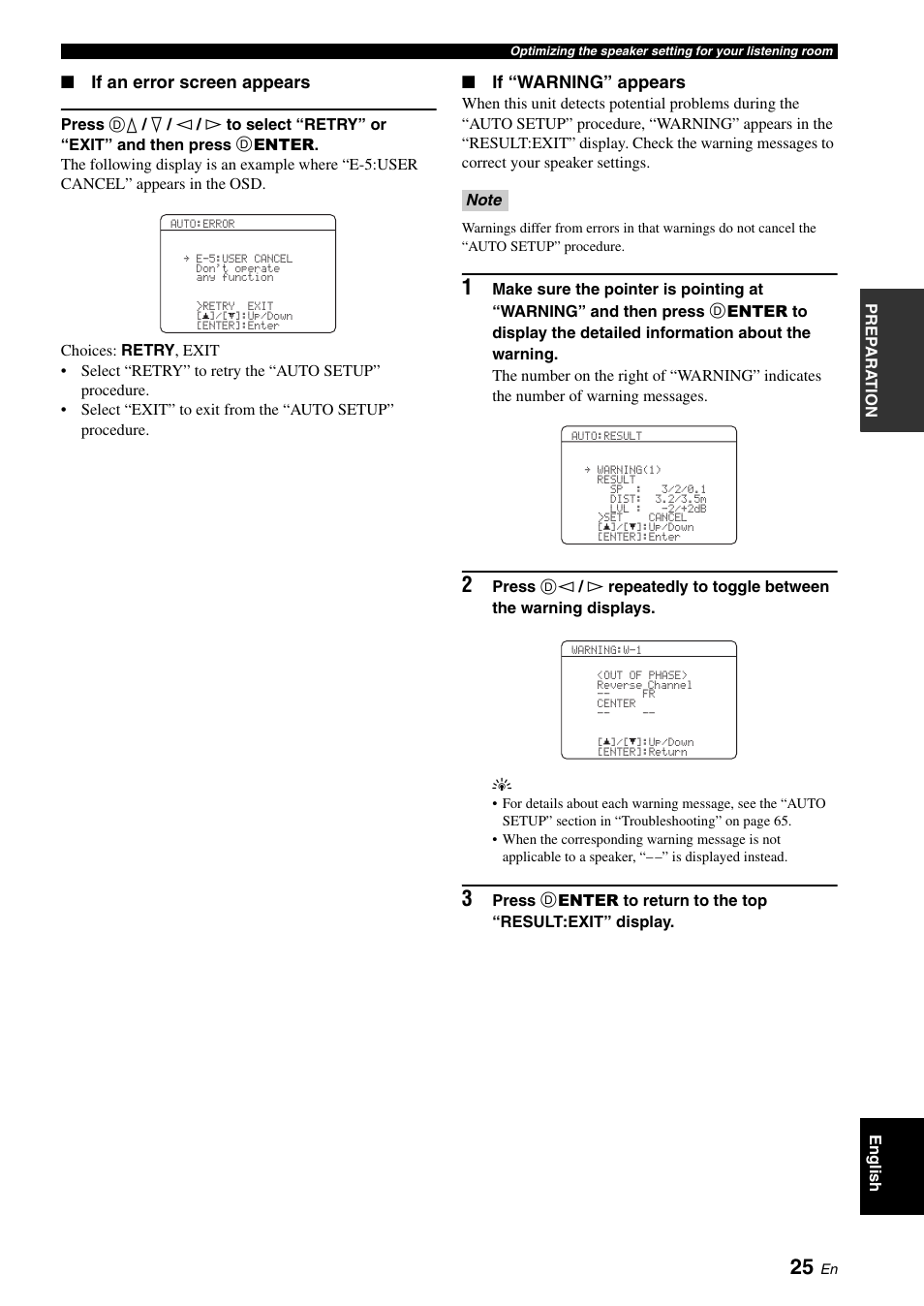 Optimizing the speaker setting for your listening room

■ If an error screen appears

Press Ⓓ△ / ▽ / ◁ / ▷ to select “RETRY” or “EXIT” and then press ⒹENTER.

The following display is an example where “E-5:USER CANCEL” appears in the OSD.

AUTO:ERROR

→ E-5:USER CANCEL
Don't operate
any function

>RETRY EXIT
[▲]/[▼]:Up/Down
[ENTER]:Enter

Choices: RETRY, EXIT

• Select “RETRY” to retry the “AUTO SETUP” procedure.
• Select “EXIT” to exit from the “AUTO SETUP” procedure.

■ If “WARNING” appears

When this unit detects potential problems during the “AUTO SETUP” procedure, “WARNING” appears in the “RESULT:EXIT” display. Check the warning messages to correct your speaker settings.

Note

Warnings differ from errors in that warnings do not cancel the “AUTO SETUP” procedure.

1 Make sure the pointer is pointing at “WARNING” and then press ⒹENTER to display the detailed information about the warning.

The number on the right of “WARNING” indicates the number of warning messages.

AUTO:RESULT

→ WARNING(1)
RESULT
SP : 3/2/0.1
DIST: 3.2/3.5m
LVL : -2/+2dB
>SET CANCEL
[▲]/[▼]:Up/Down
[ENTER]:Enter

2 Press Ⓓ◁ / ▷ repeatedly to toggle between the warning displays.

WARNING:W-1

<OUT OF PHASE>
Reverse Channel
-- FR
CENTER
-- --

[▲]/[▼]:Up/Down
[ENTER]:Return

• For details about each warning message, see the “AUTO SETUP” section in “Troubleshooting” on page 65.
• When the corresponding warning message is not applicable to a speaker, “– –” is displayed instead.

3 Press ⒹENTER to return to the top “RESULT:EXIT” display.

PREPARATION

English

25 En