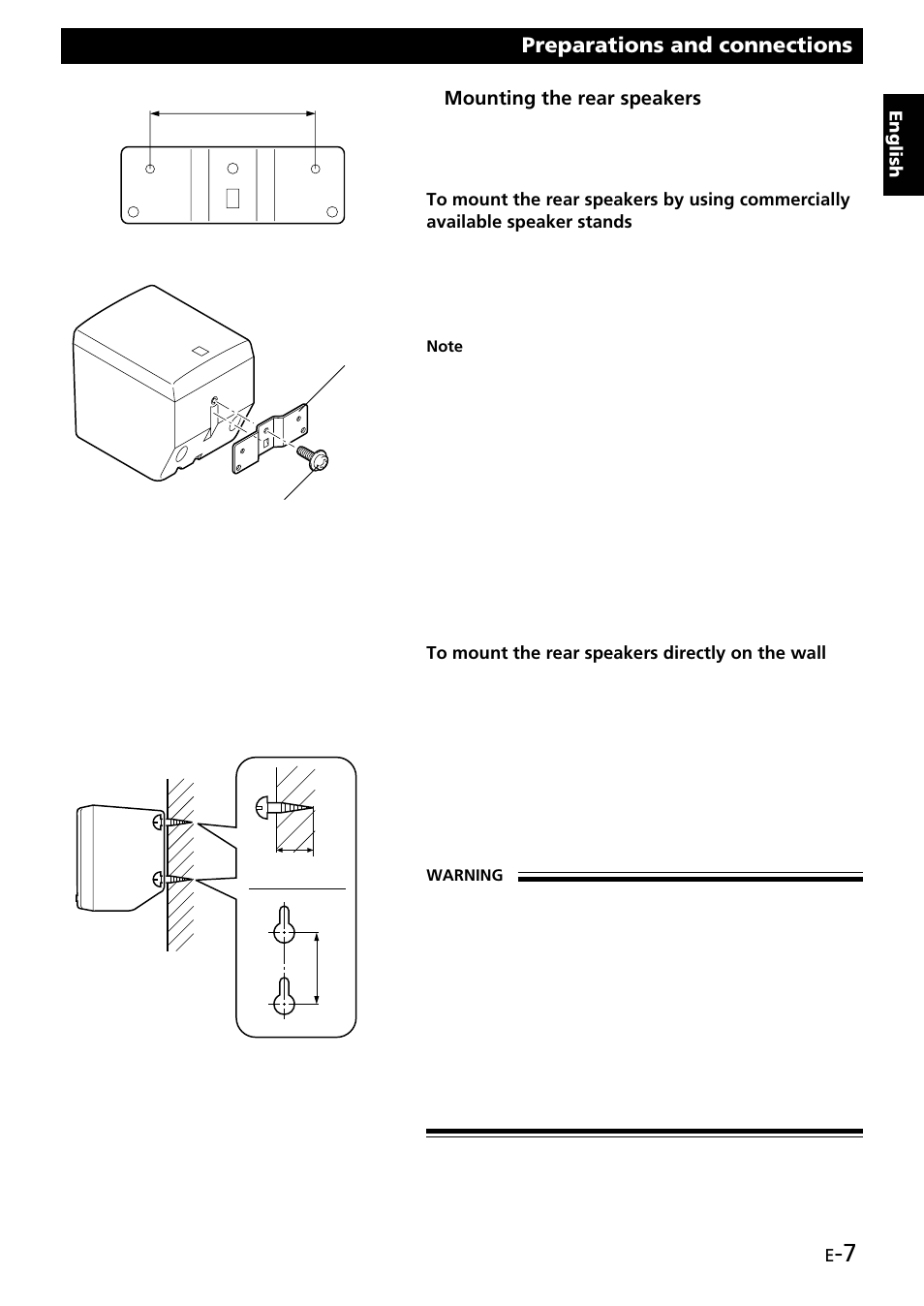 Preparations and connections

English

Mounting the rear speakers

To mount the rear speakers by using commercially available speaker stands

Note

To mount the rear speakers directly on the wall

WARNING

E-7