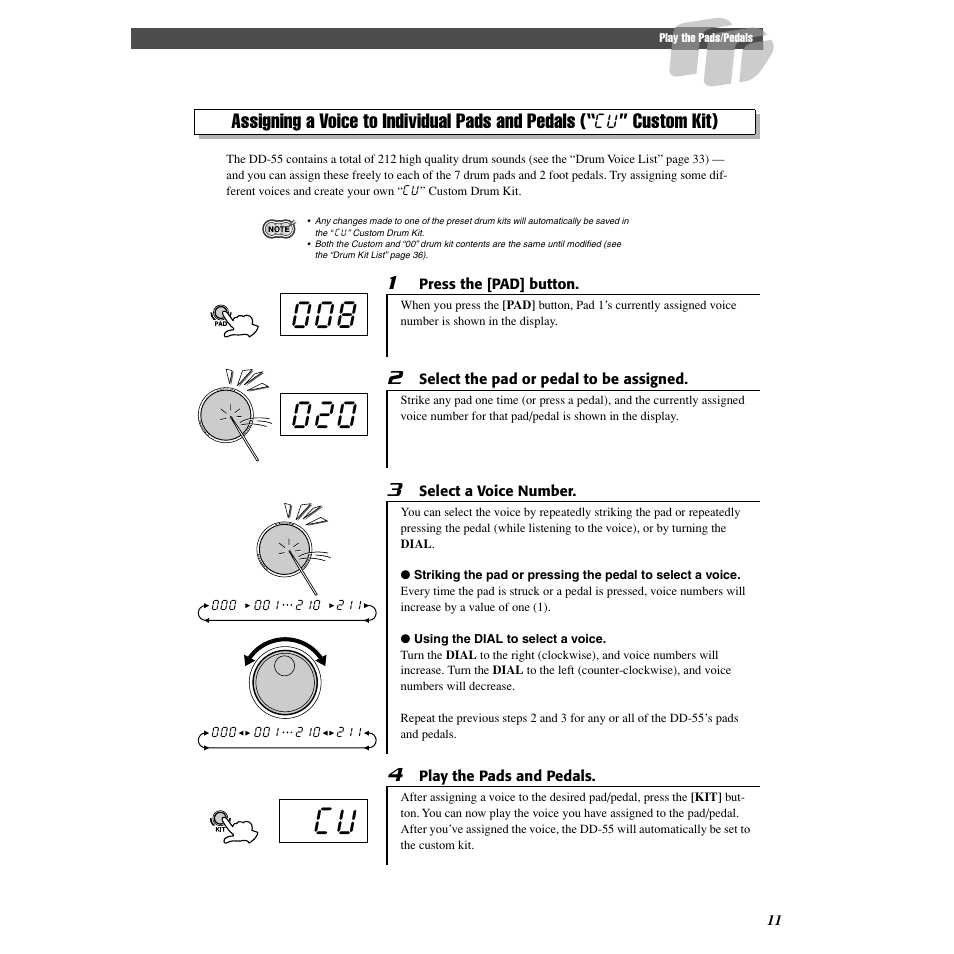 Play the Pads/Pedals

Assigning a Voice to Individual Pads and Pedals ("CU" Custom Kit)

The DD-55 contains a total of 212 high quality drum sounds (see the "Drum Voice List" page 33) — and you can assign these freely to each of the 7 drum pads and 2 foot pedals. Try assigning some different voices and create your own "CU" Custom Drum Kit.

NOTE
• Any changes made to one of the preset drum kits will automatically be saved in the "CU" Custom Drum Kit.
• Both the Custom and "00" drum kit contents are the same until modified (see the "Drum Kit List" page 36).

1 Press the [PAD] button.

PAD

008

When you press the [PAD] button, Pad 1's currently assigned voice number is shown in the display.

2 Select the pad or pedal to be assigned.

020

Strike any pad one time (or press a pedal), and the currently assigned voice number for that pad/pedal is shown in the display.

3 Select a Voice Number.

You can select the voice by repeatedly striking the pad or repeatedly pressing the pedal (while listening to the voice), or by turning the DIAL.

● Striking the pad or pressing the pedal to select a voice.
Every time the pad is struck or a pedal is pressed, voice numbers will increase by a value of one (1).

000 ▸ 001 ··· 210 ▸ 211

● Using the DIAL to select a voice.
Turn the DIAL to the right (clockwise), and voice numbers will increase. Turn the DIAL to the left (counter-clockwise), and voice numbers will decrease.

000 ◂▸ 001 ··· 210 ◂▸ 211

Repeat the previous steps 2 and 3 for any or all of the DD-55's pads and pedals.

4 Play the Pads and Pedals.

KIT

CU

After assigning a voice to the desired pad/pedal, press the [KIT] button. You can now play the voice you have assigned to the pad/pedal. After you've assigned the voice, the DD-55 will automatically be set to the custom kit.

11