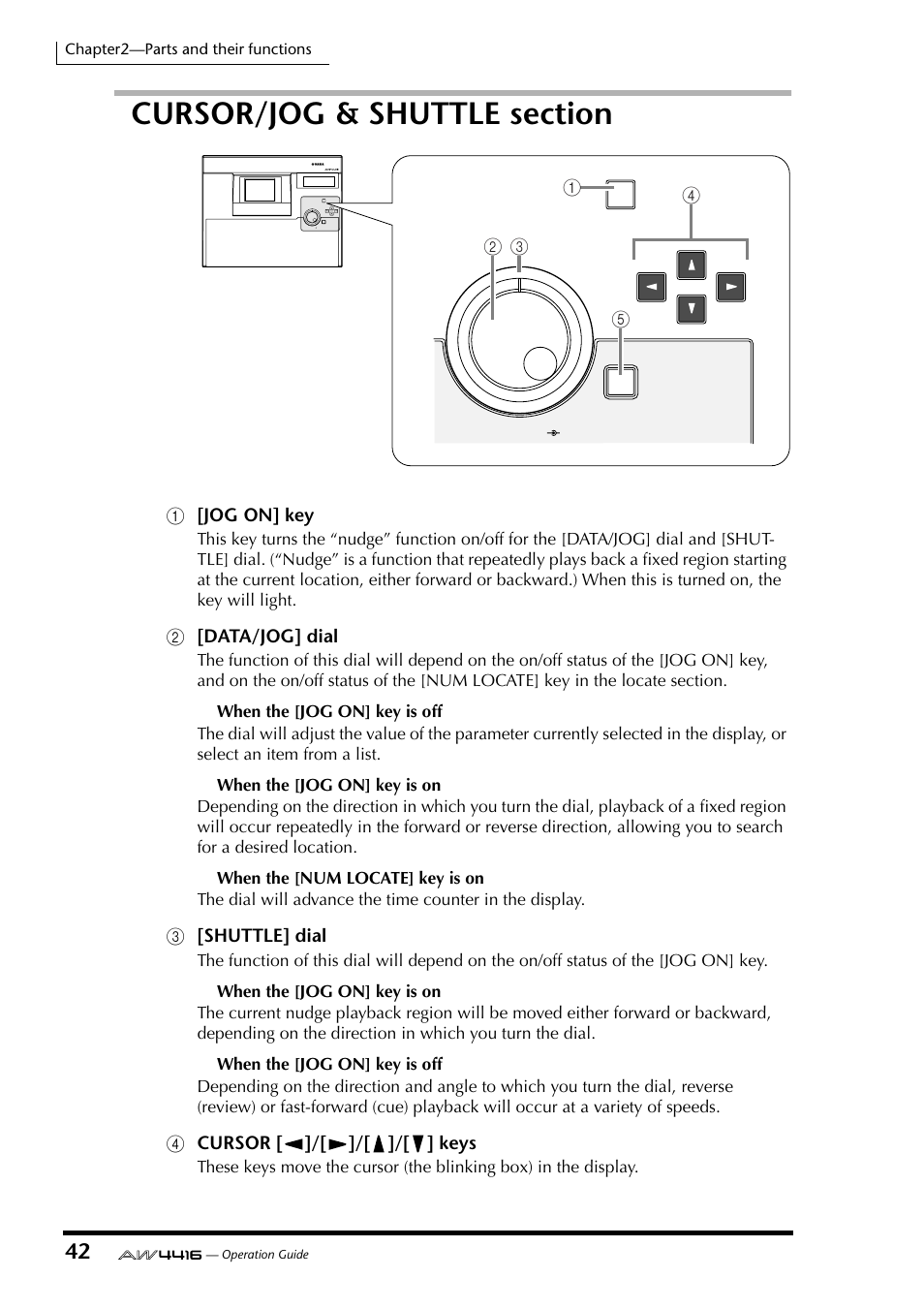 Chapter2—Parts and their functions

CURSOR/JOG & SHUTTLE section

①

④

② ③

⑤

① [JOG ON] key
This key turns the “nudge” function on/off for the [DATA/JOG] dial and [SHUTTLE] dial. (“Nudge” is a function that repeatedly plays back a fixed region starting at the current location, either forward or backward.) When this is turned on, the key will light.

② [DATA/JOG] dial
The function of this dial will depend on the on/off status of the [JOG ON] key, and on the on/off status of the [NUM LOCATE] key in the locate section.

When the [JOG ON] key is off
The dial will adjust the value of the parameter currently selected in the display, or select an item from a list.

When the [JOG ON] key is on
Depending on the direction in which you turn the dial, playback of a fixed region will occur repeatedly in the forward or reverse direction, allowing you to search for a desired location.

When the [NUM LOCATE] key is on
The dial will advance the time counter in the display.

③ [SHUTTLE] dial
The function of this dial will depend on the on/off status of the [JOG ON] key.

When the [JOG ON] key is on
The current nudge playback region will be moved either forward or backward, depending on the direction in which you turn the dial.

When the [JOG ON] key is off
Depending on the direction and angle to which you turn the dial, reverse (review) or fast-forward (cue) playback will occur at a variety of speeds.

④ CURSOR [◄]/[►]/[▲]/[▼] keys
These keys move the cursor (the blinking box) in the display.

42 AW4416 — Operation Guide