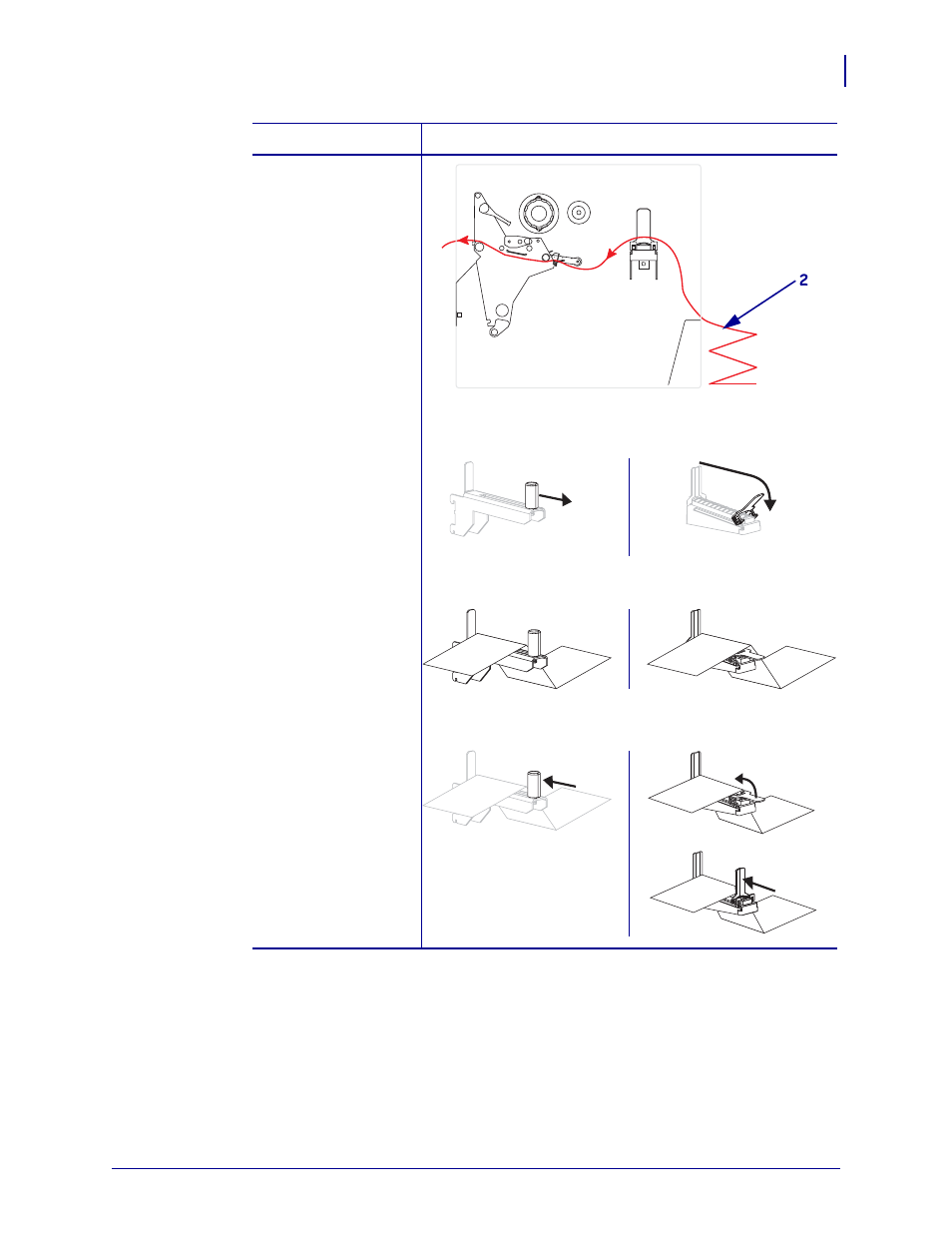 2