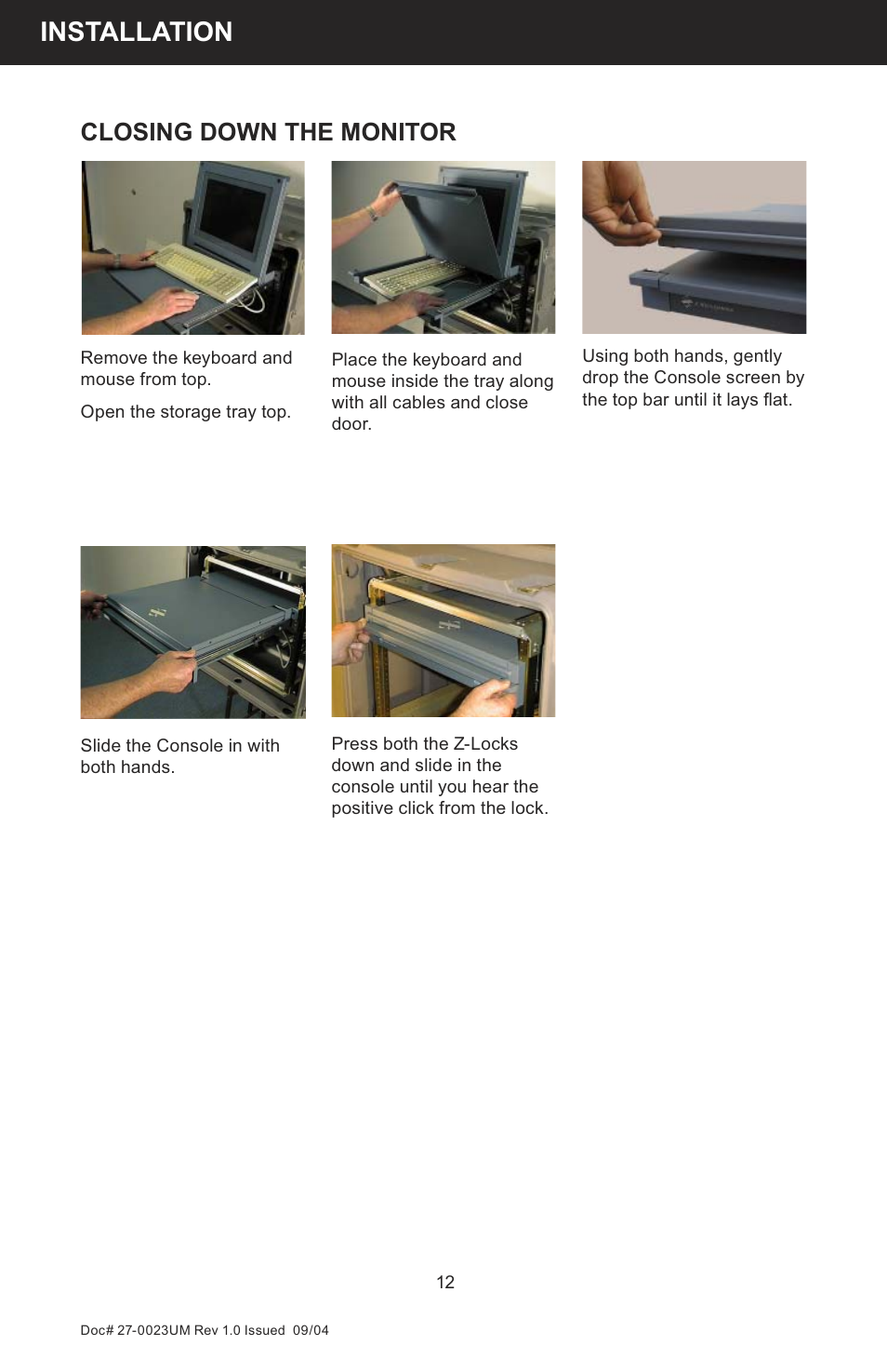 INSTALLATION

CLOSING DOWN THE MONITOR

Remove the keyboard and mouse from top.

Open the storage tray top.

Place the keyboard and mouse inside the tray along with all cables and close door.

Using both hands, gently drop the Console screen by the top bar until it lays flat.

Slide the Console in with both hands.

Press both the Z-Locks down and slide in the console until you hear the positive click from the lock.

12

Doc# 27-0023UM Rev 1.0 Issued 09/04