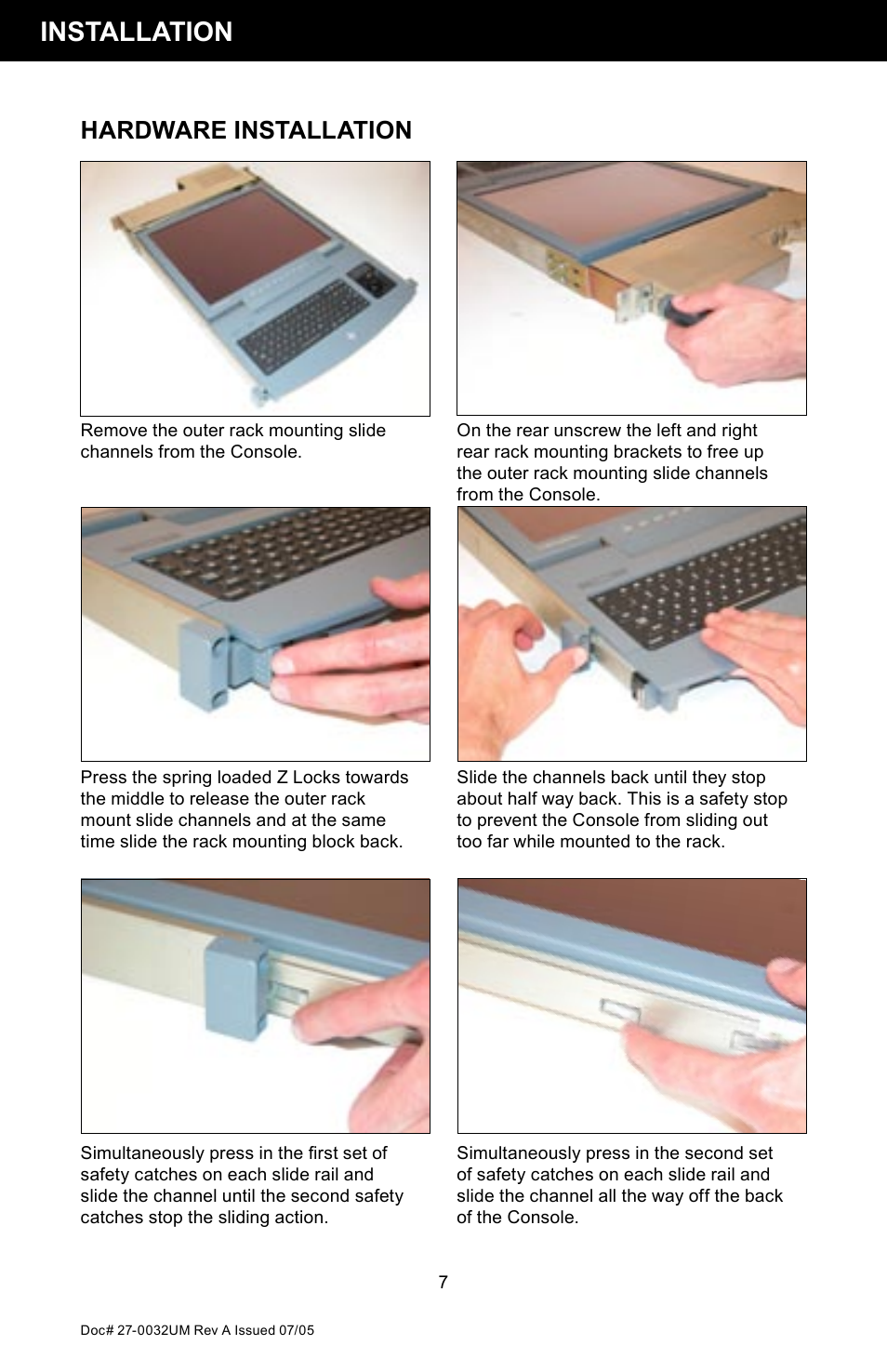 INSTALLATION

HARDWARE INSTALLATION

Remove the outer rack mounting slide channels from the Console.

On the rear unscrew the left and right rear rack mounting brackets to free up the outer rack mounting slide channels from the Console.

Press the spring loaded Z Locks towards the middle to release the outer rack mount slide channels and at the same time slide the rack mounting block back.

Slide the channels back until they stop about half way back. This is a safety stop to prevent the Console from sliding out too far while mounted to the rack.

Simultaneously press in the first set of safety catches on each slide rail and slide the channel until the second safety catches stop the sliding action.

Simultaneously press in the second set of safety catches on each slide rail and slide the channel all the way off the back of the Console.

7

Doc# 27-0032UM Rev A Issued 07/05