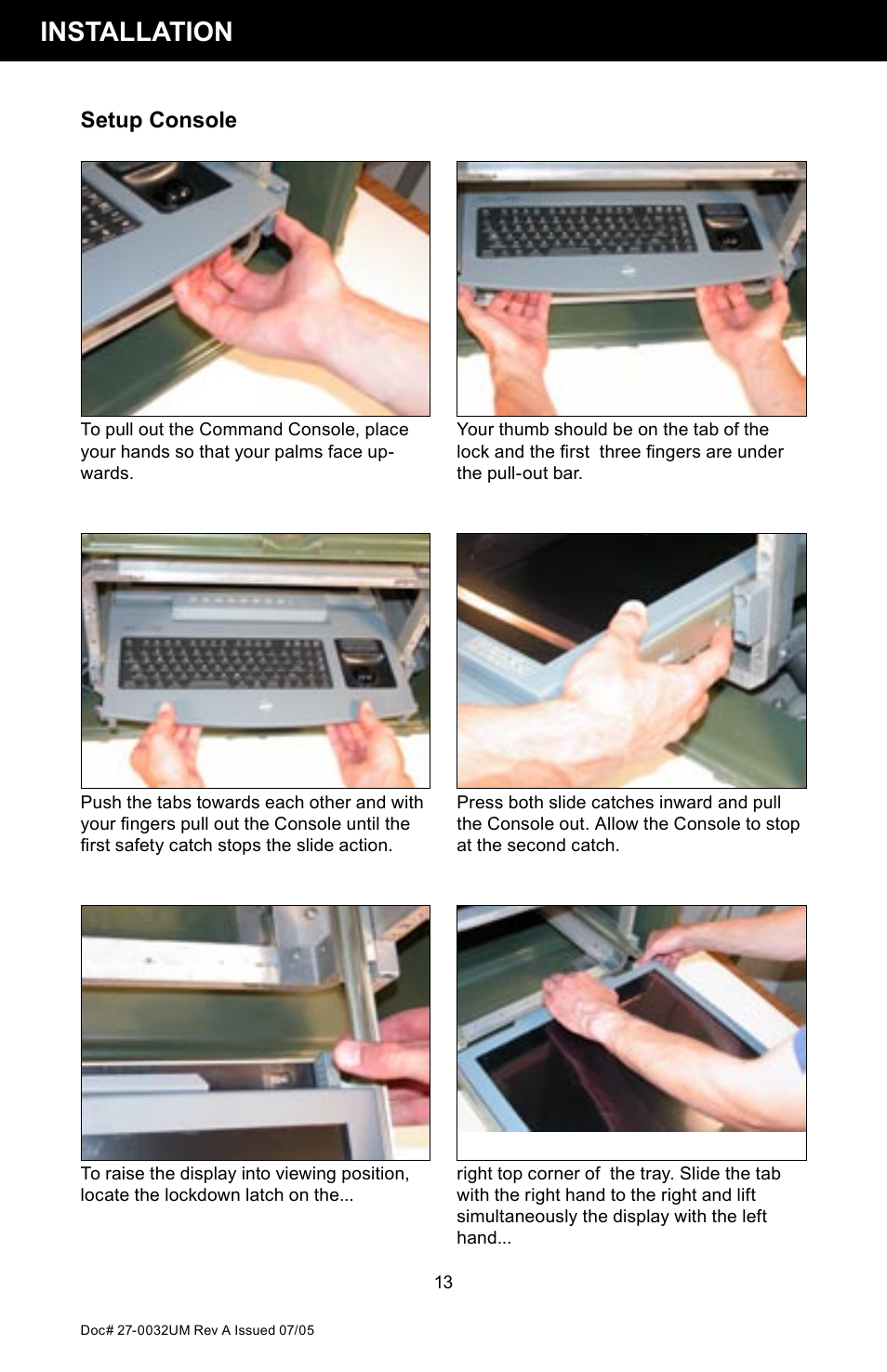 INSTALLATION

Setup Console

To pull out the Command Console, place your hands so that your palms face upwards.

Your thumb should be on the tab of the lock and the first  three fingers are under the pull-out bar.

Push the tabs towards each other and with your fingers pull out the Console until the first safety catch stops the slide action.

Press both slide catches inward and pull the Console out. Allow the Console to stop at the second catch.

To raise the display into viewing position, locate the lockdown latch on the...

right top corner of  the tray. Slide the tab with the right hand to the right and lift simultaneously the display with the left hand...

13

Doc# 27-0032UM Rev A Issued 07/05