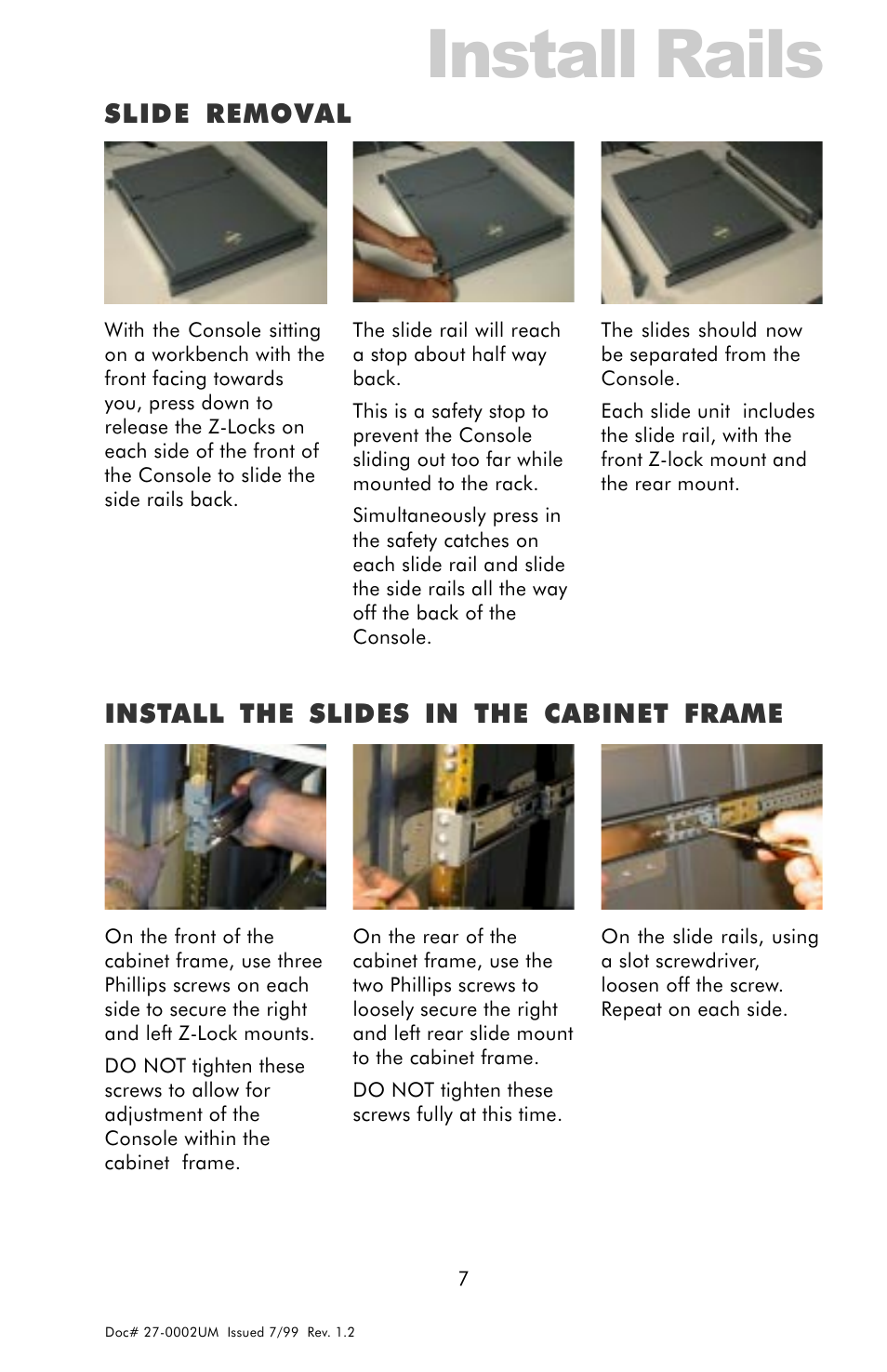 Install Rails

SLIDE REMOVAL

With the Console sitting on a workbench with the front facing towards you, press down to release the Z-Locks on each side of the front of the Console to slide the side rails back.

The slide rail will reach a stop about half way back.

This is a safety stop to prevent the Console sliding out too far while mounted to the rack.

Simultaneously press in the safety catches on each slide rail and slide the side rails all the way off the back of the Console.

The slides should now be separated from the Console.

Each slide unit includes the slide rail, with the front Z-lock mount and the rear mount.

INSTALL THE SLIDES IN THE CABINET FRAME

On the front of the cabinet frame, use three Phillips screws on each side to secure the right and left Z-Lock mounts.

DO NOT tighten these screws to allow for adjustment of the Console within the cabinet frame.

On the rear of the cabinet frame, use the two Phillips screws to loosely secure the right and left rear slide mount to the cabinet frame.

DO NOT tighten these screws fully at this time.

On the slide rails, using a slot screwdriver, loosen off the screw. Repeat on each side.

7

Doc# 27-0002UM Issued 7/99 Rev. 1.2