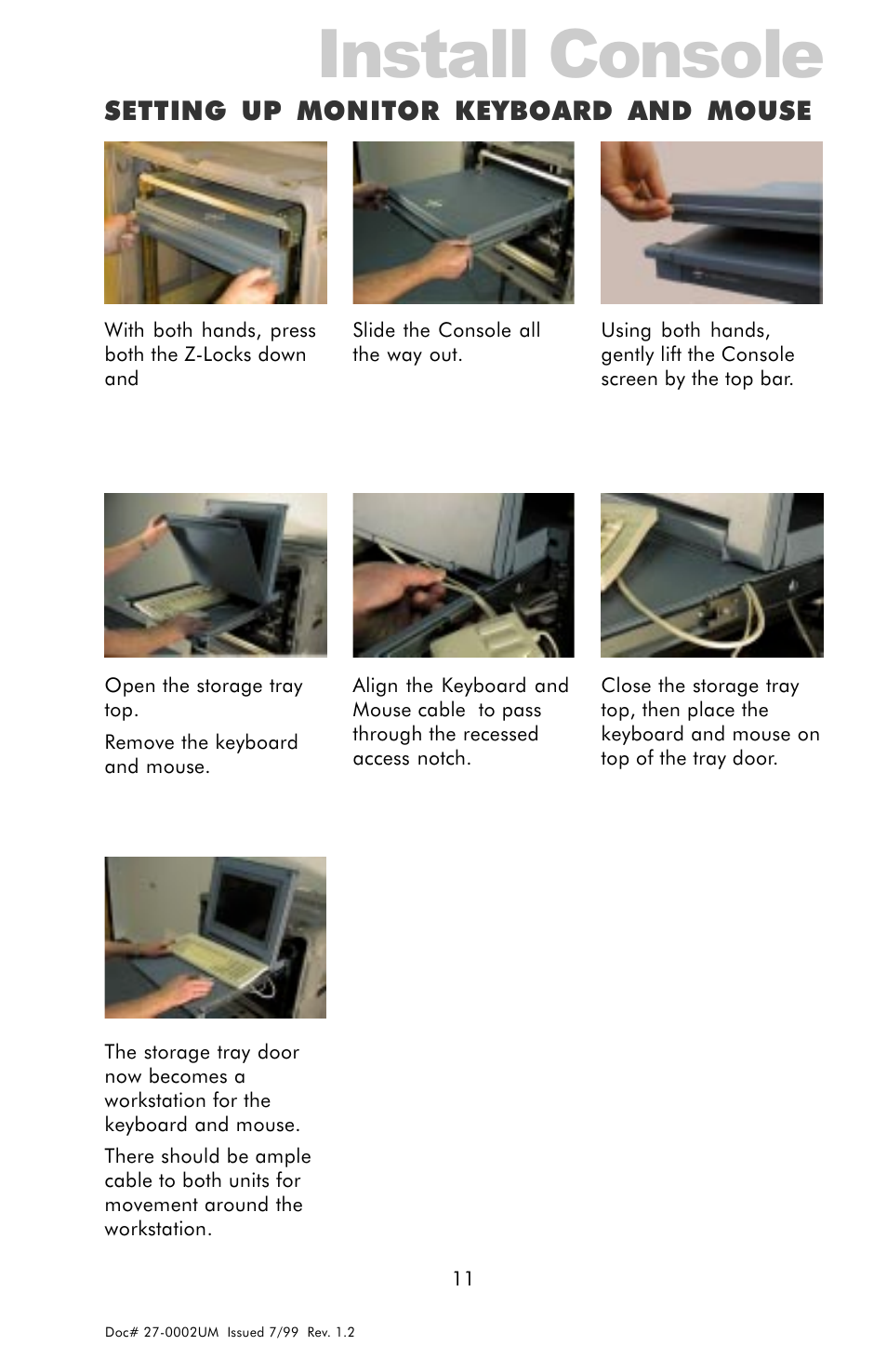 Install Console

SETTING UP MONITOR KEYBOARD AND MOUSE

With both hands, press both the Z-Locks down and

Slide the Console all the way out.

Using both hands, gently lift the Console screen by the top bar.

Open the storage tray top.

Remove the keyboard and mouse.

Align the Keyboard and Mouse cable to pass through the recessed access notch.

Close the storage tray top, then place the keyboard and mouse on top of the tray door.

The storage tray door now becomes a workstation for the keyboard and mouse.

There should be ample cable to both units for movement around the workstation.

11

Doc# 27-0002UM Issued 7/99 Rev. 1.2