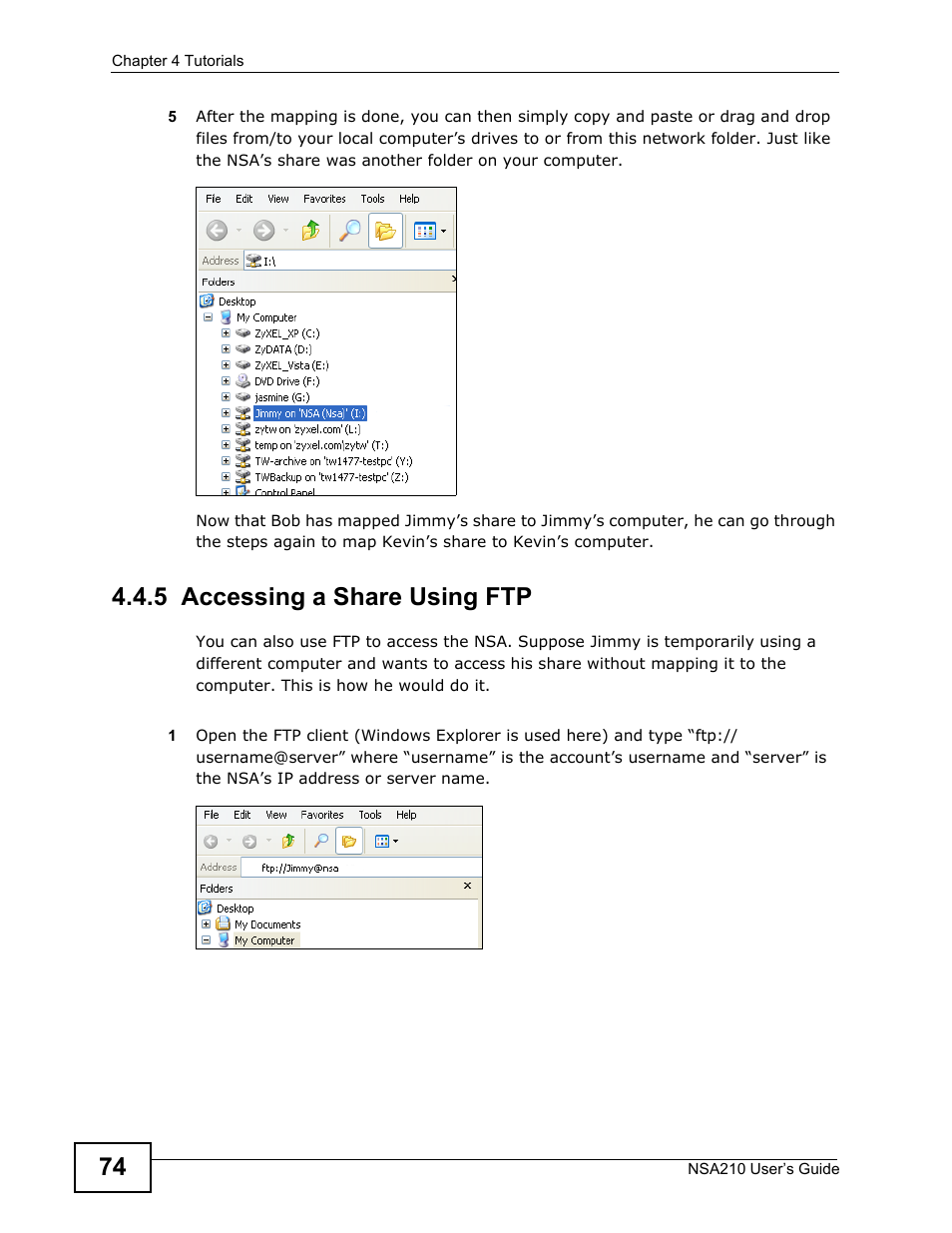 Chapter 4 Tutorials

5 After the mapping is done, you can then simply copy and paste or drag and drop files from/to your local computer's drives to or from this network folder. Just like the NSA's share was another folder on your computer.

File Edit View Favorites Tools Help

Address I:\

Folders

Desktop
My Computer
ZyXEL_XP (C:)
ZyDATA (D:)
ZyXEL_Vista (E:)
DVD Drive (F:)
jasmine (G:)
Jimmy on 'NSA (Nsa)' (I:)
zytw on 'zyxel.com' (L:)
temp on 'zyxel.com\zytw' (T:)
TW-archive on 'tw1477-testpc' (Y:)
TWBackup on 'tw1477-testpc' (Z:)
Control Panel

Now that Bob has mapped Jimmy's share to Jimmy's computer, he can go through the steps again to map Kevin's share to Kevin's computer.

4.4.5 Accessing a Share Using FTP

You can also use FTP to access the NSA. Suppose Jimmy is temporarily using a different computer and wants to access his share without mapping it to the computer. This is how he would do it.

1 Open the FTP client (Windows Explorer is used here) and type "ftp://username@server" where "username" is the account's username and "server" is the NSA's IP address or server name.

File Edit View Favorites Tools Help

Address ftp://Jimmy@nsa

Folders ×

Desktop
My Documents
My Computer

74

NSA210 User's Guide