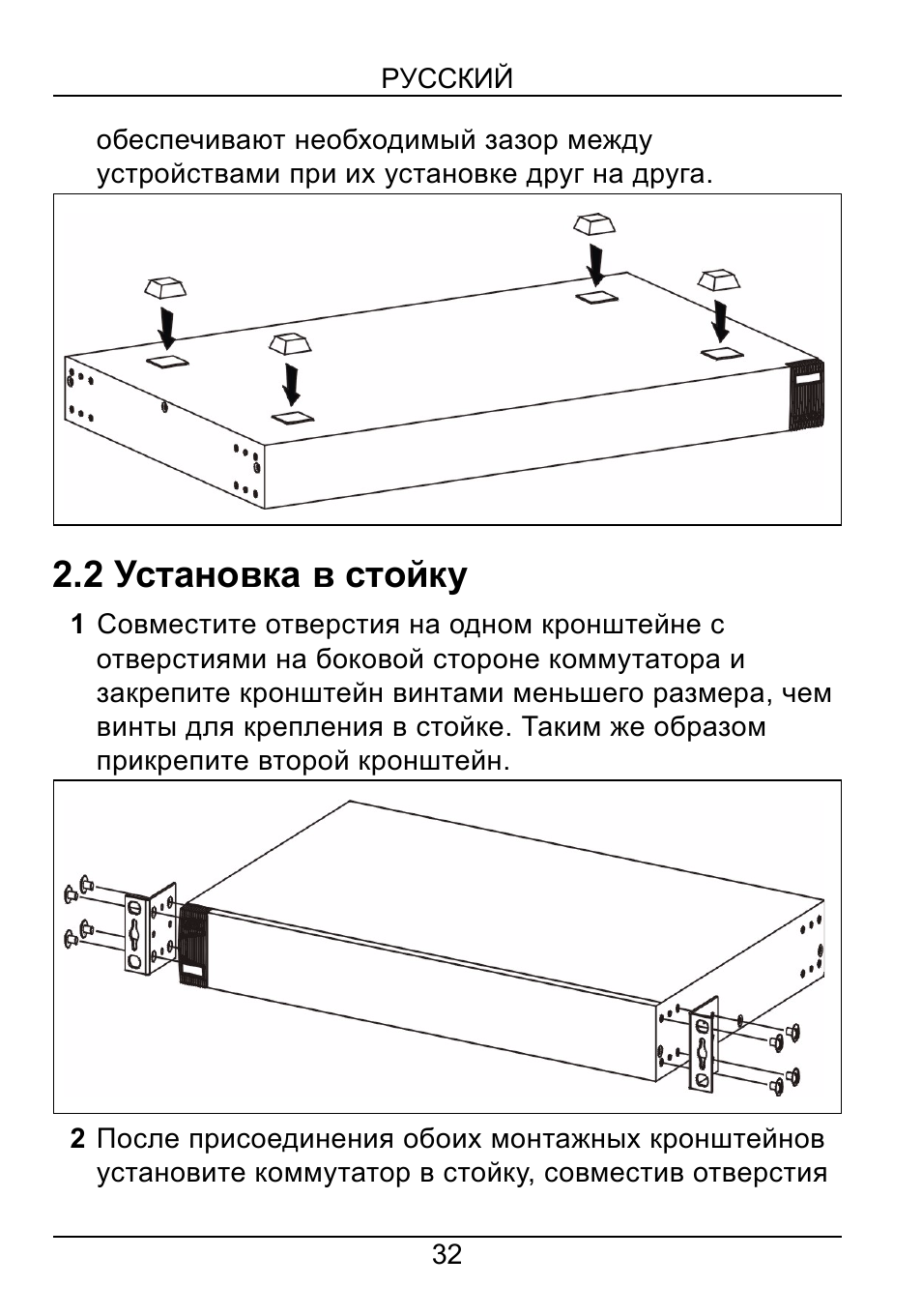 РУССКИЙ

обеспечивают необходимый зазор между устройствами при их установке друг на друга.

2.2 Установка в стойку

1 Совместите отверстия на одном кронштейне с отверстиями на боковой стороне коммутатора и закрепите кронштейн винтами меньшего размера, чем винты для крепления в стойке. Таким же образом прикрепите второй кронштейн.

2 После присоединения обоих монтажных кронштейнов установите коммутатор в стойку, совместив отверстия

32