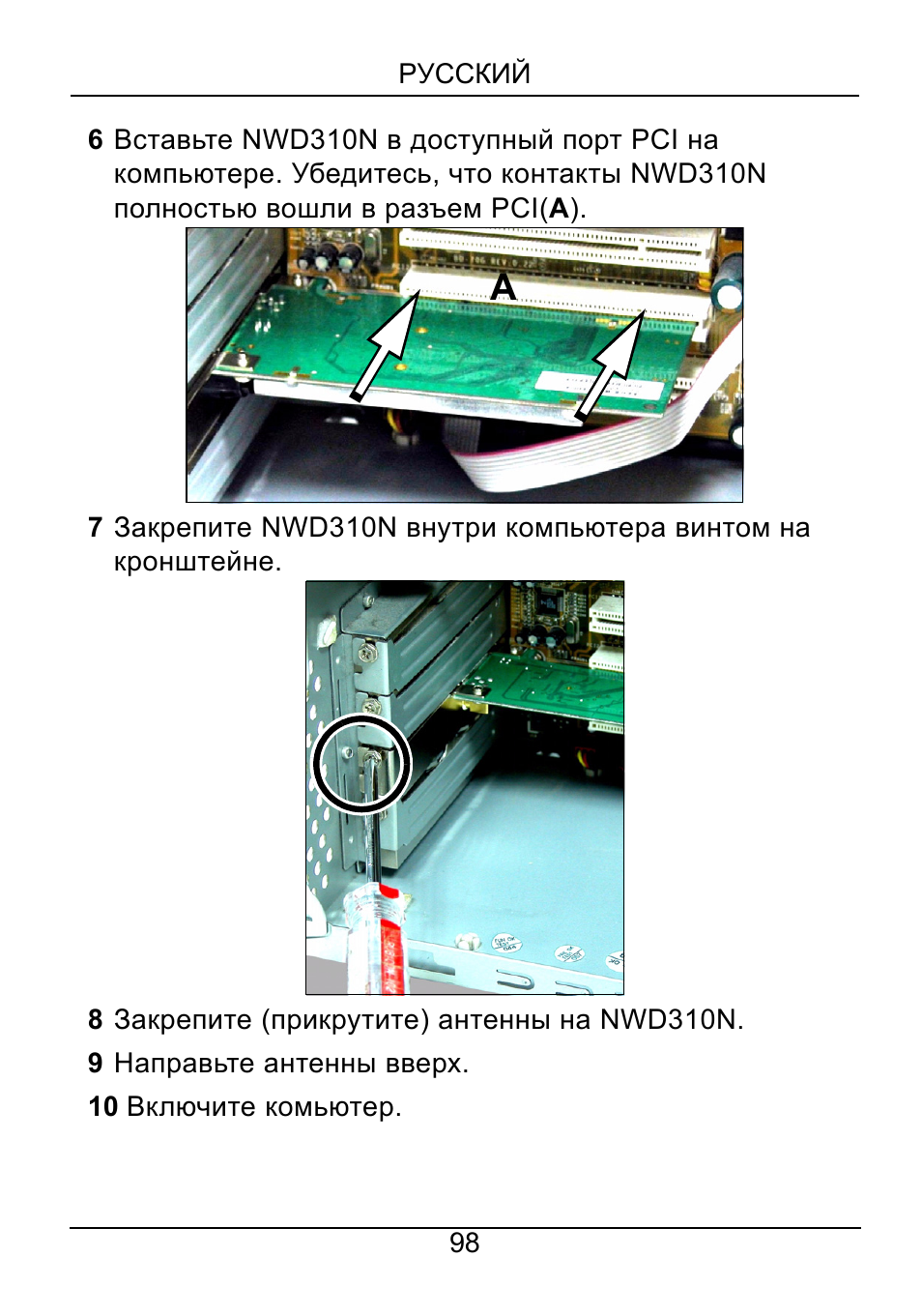 РУССКИЙ

6 Вставьте NWD310N в доступный порт PCI на компьютере. Убедитесь, что контакты NWD310N полностью вошли в разъем PCI(A).

A

7 Закрепите NWD310N внутри компьютера винтом на кронштейне.

8 Закрепите (прикрутите) антенны на NWD310N.

9 Направьте антенны вверх.

10 Включите комьютер.

98