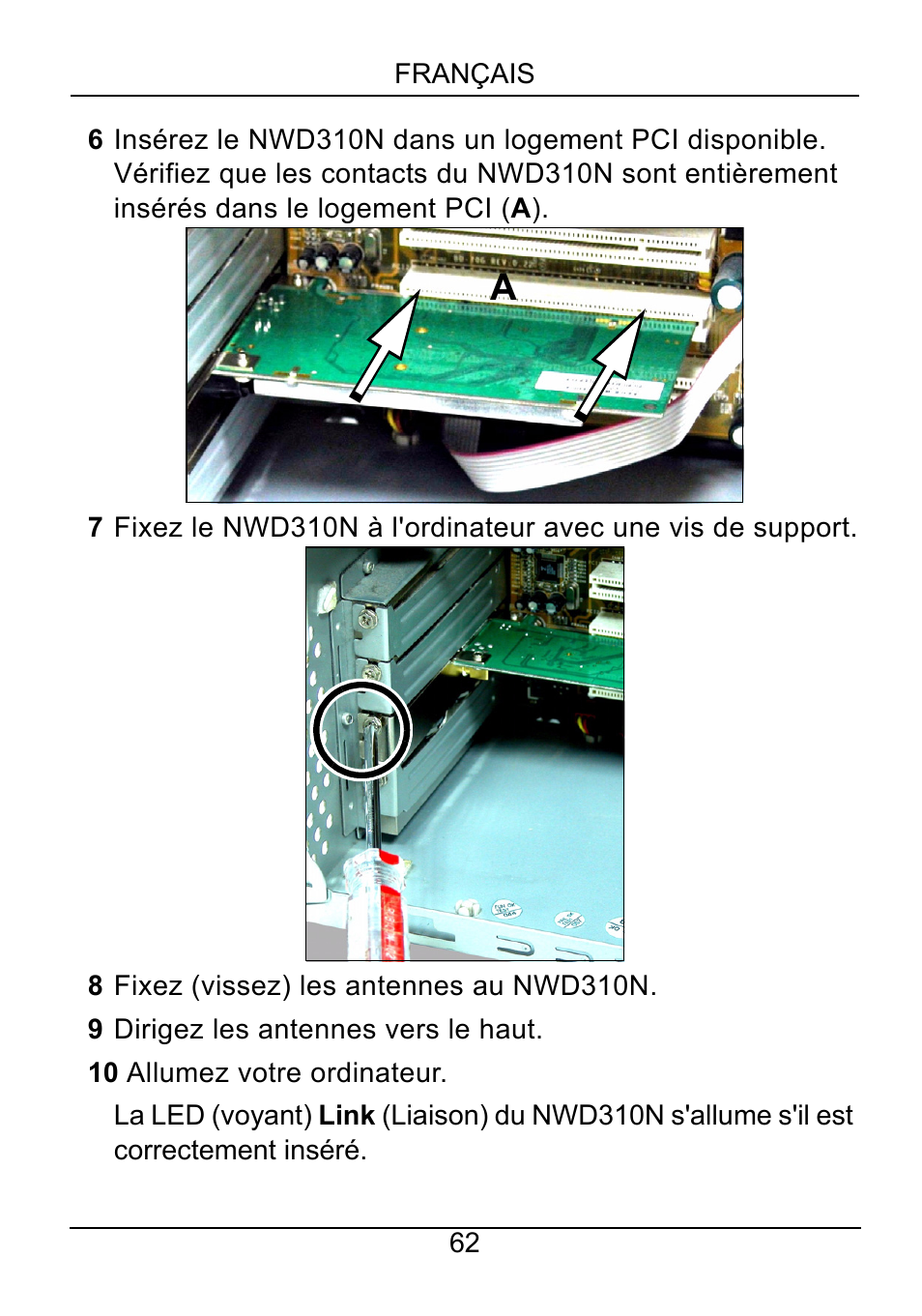 FRANÇAIS

6 Insérez le NWD310N dans un logement PCI disponible. Vérifiez que les contacts du NWD310N sont entièrement insérés dans le logement PCI (A).

A

7 Fixez le NWD310N à l'ordinateur avec une vis de support.

8 Fixez (vissez) les antennes au NWD310N.

9 Dirigez les antennes vers le haut.

10 Allumez votre ordinateur.

La LED (voyant) Link (Liaison) du NWD310N s'allume s'il est correctement inséré.

62