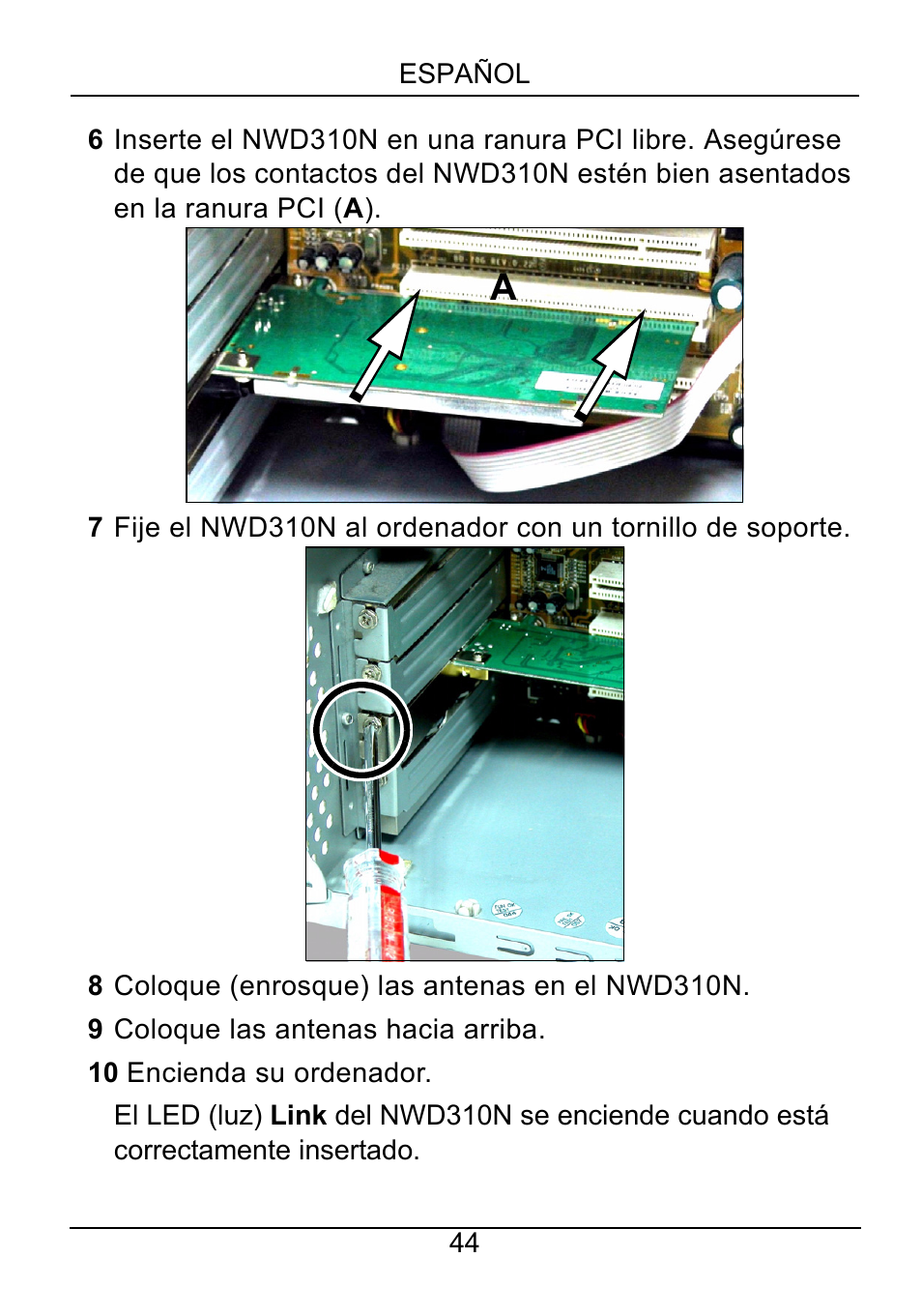 ESPAÑOL

6 Inserte el NWD310N en una ranura PCI libre. Asegúrese de que los contactos del NWD310N estén bien asentados en la ranura PCI (A).

A

7 Fije el NWD310N al ordenador con un tornillo de soporte.

8 Coloque (enrosque) las antenas en el NWD310N.

9 Coloque las antenas hacia arriba.

10 Encienda su ordenador.

El LED (luz) Link del NWD310N se enciende cuando está correctamente insertado.

44