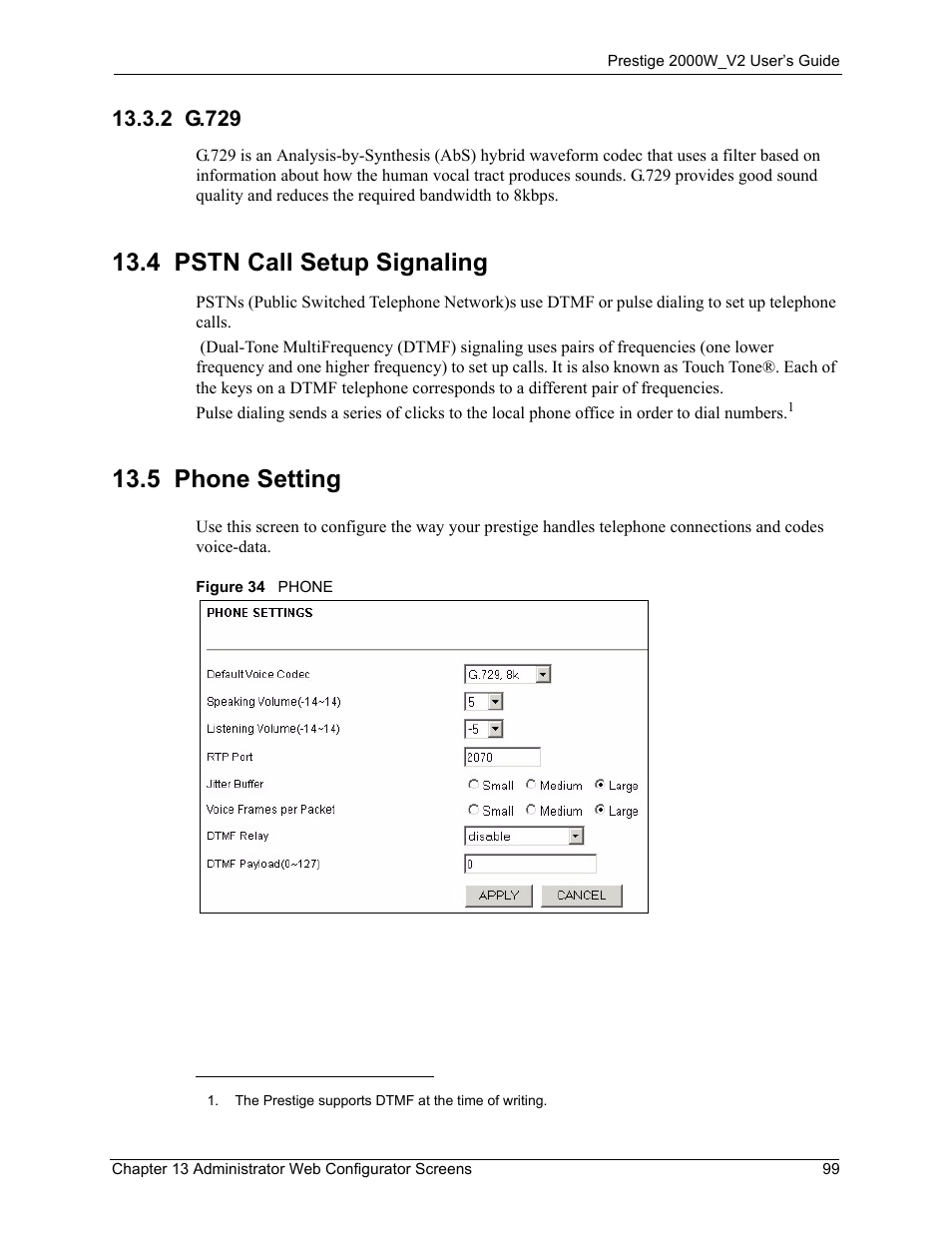 Prestige 2000W_V2 User's Guide

13.3.2 G.729

G.729 is an Analysis-by-Synthesis (AbS) hybrid waveform codec that uses a filter based on information about how the human vocal tract produces sounds. G.729 provides good sound quality and reduces the required bandwidth to 8kbps.

13.4 PSTN Call Setup Signaling

PSTNs (Public Switched Telephone Network)s use DTMF or pulse dialing to set up telephone calls.

(Dual-Tone MultiFrequency (DTMF) signaling uses pairs of frequencies (one lower frequency and one higher frequency) to set up calls. It is also known as Touch Tone®. Each of the keys on a DTMF telephone corresponds to a different pair of frequencies.

Pulse dialing sends a series of clicks to the local phone office in order to dial numbers.$^1$

13.5 Phone Setting

Use this screen to configure the way your prestige handles telephone connections and codes voice-data.

Figure 34 PHONE

PHONE SETTINGS

Default Voice Codec G.729, 8k
Speaking Volume(-14~14) 5
Listening Volume(-14~14) -5
RTP Port 2070
Jitter Buffer Small Medium Large
Voice Frames per Packet Small Medium Large
DTMF Relay disable
DTMF Payload(0~127) 0
APPLY CANCEL

1. The Prestige supports DTMF at the time of writing.

Chapter 13 Administrator Web Configurator Screens 99