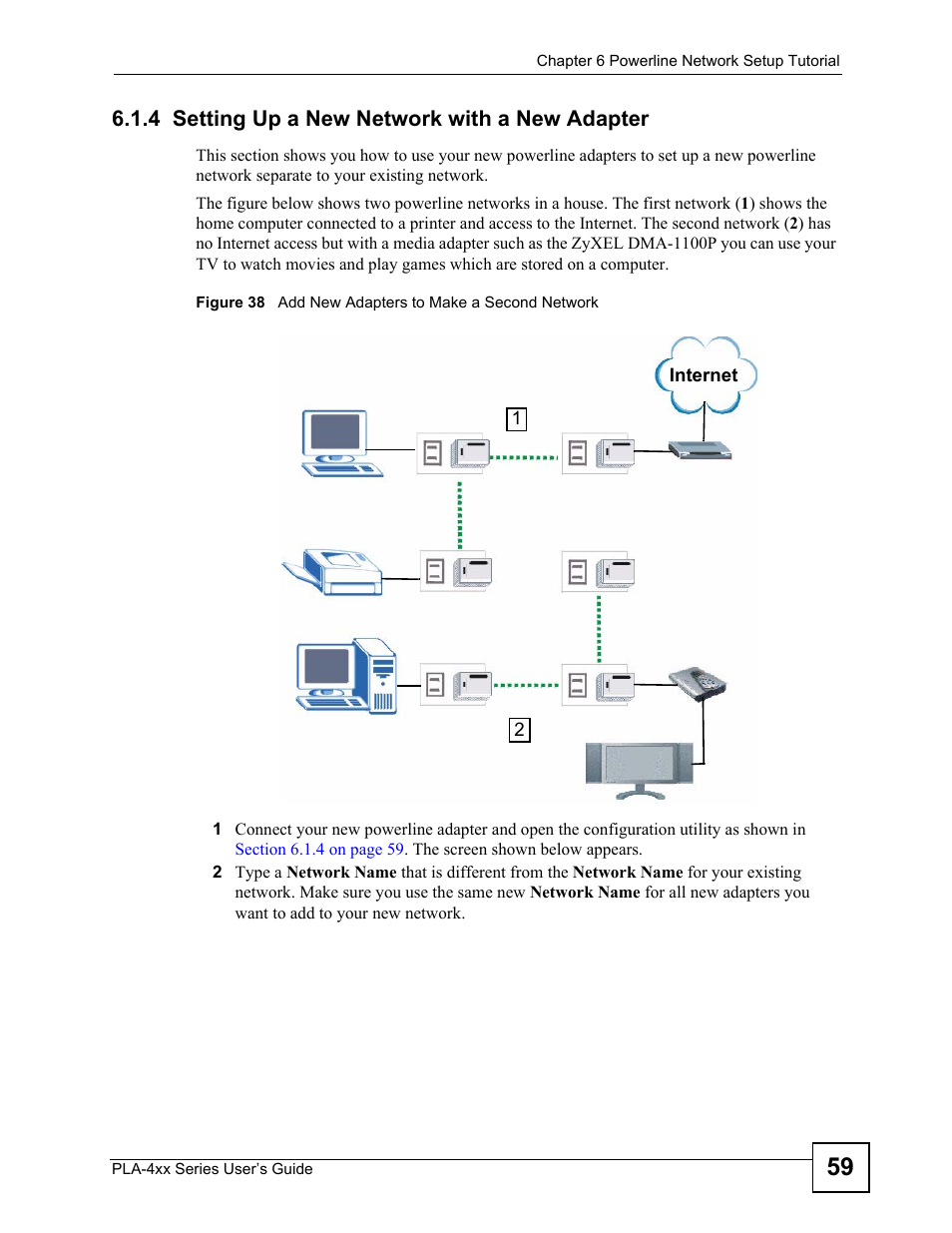 Chapter 6 Powerline Network Setup Tutorial

6.1.4 Setting Up a New Network with a New Adapter

This section shows you how to use your new powerline adapters to set up a new powerline network separate to your existing network.

The figure below shows two powerline networks in a house. The first network (1) shows the home computer connected to a printer and access to the Internet. The second network (2) has no Internet access but with a media adapter such as the ZyXEL DMA-1100P you can use your TV to watch movies and play games which are stored on a computer.

Figure 38 Add New Adapters to Make a Second Network

Internet

1

2

1 Connect your new powerline adapter and open the configuration utility as shown in Section 6.1.4 on page 59. The screen shown below appears.

2 Type a Network Name that is different from the Network Name for your existing network. Make sure you use the same new Network Name for all new adapters you want to add to your new network.

PLA-4xx Series User's Guide

59