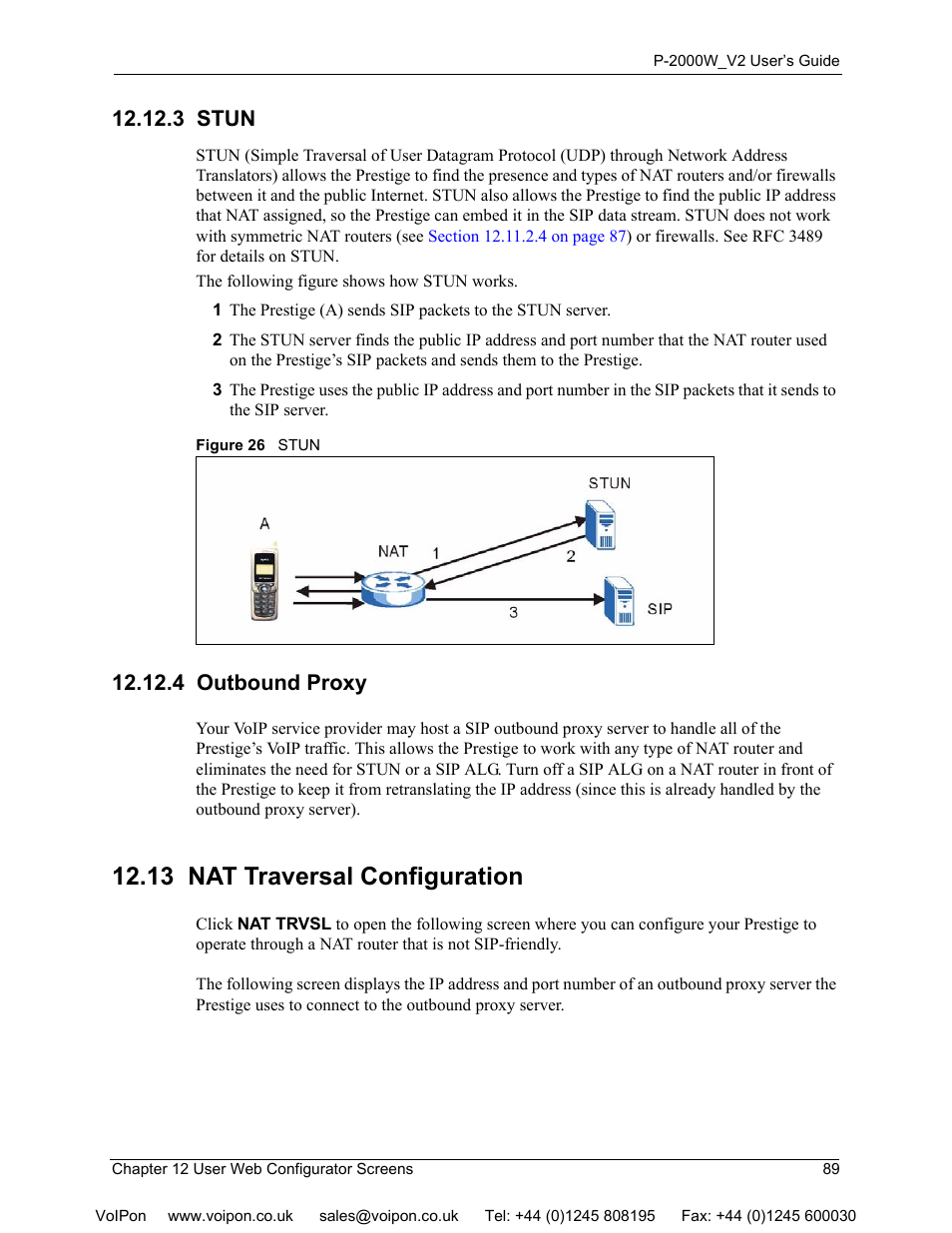 P-2000W_V2 User's Guide

12.12.3 STUN

STUN (Simple Traversal of User Datagram Protocol (UDP) through Network Address Translators) allows the Prestige to find the presence and types of NAT routers and/or firewalls between it and the public Internet. STUN also allows the Prestige to find the public IP address that NAT assigned, so the Prestige can embed it in the SIP data stream. STUN does not work with symmetric NAT routers (see Section 12.11.2.4 on page 87) or firewalls. See RFC 3489 for details on STUN.

The following figure shows how STUN works.

1 The Prestige (A) sends SIP packets to the STUN server.

2 The STUN server finds the public IP address and port number that the NAT router used on the Prestige's SIP packets and sends them to the Prestige.

3 The Prestige uses the public IP address and port number in the SIP packets that it sends to the SIP server.

Figure 26 STUN

STUN
A
NAT
1
2
3
SIP

12.12.4 Outbound Proxy

Your VoIP service provider may host a SIP outbound proxy server to handle all of the Prestige's VoIP traffic. This allows the Prestige to work with any type of NAT router and eliminates the need for STUN or a SIP ALG. Turn off a SIP ALG on a NAT router in front of the Prestige to keep it from retranslating the IP address (since this is already handled by the outbound proxy server).

12.13 NAT Traversal Configuration

Click NAT TRVSL to open the following screen where you can configure your Prestige to operate through a NAT router that is not SIP-friendly.

The following screen displays the IP address and port number of an outbound proxy server the Prestige uses to connect to the outbound proxy server.

Chapter 12 User Web Configurator Screens 89

VoIPon www.voipon.co.uk sales@voipon.co.uk Tel: +44 (0)1245 808195 Fax: +44 (0)1245 600030