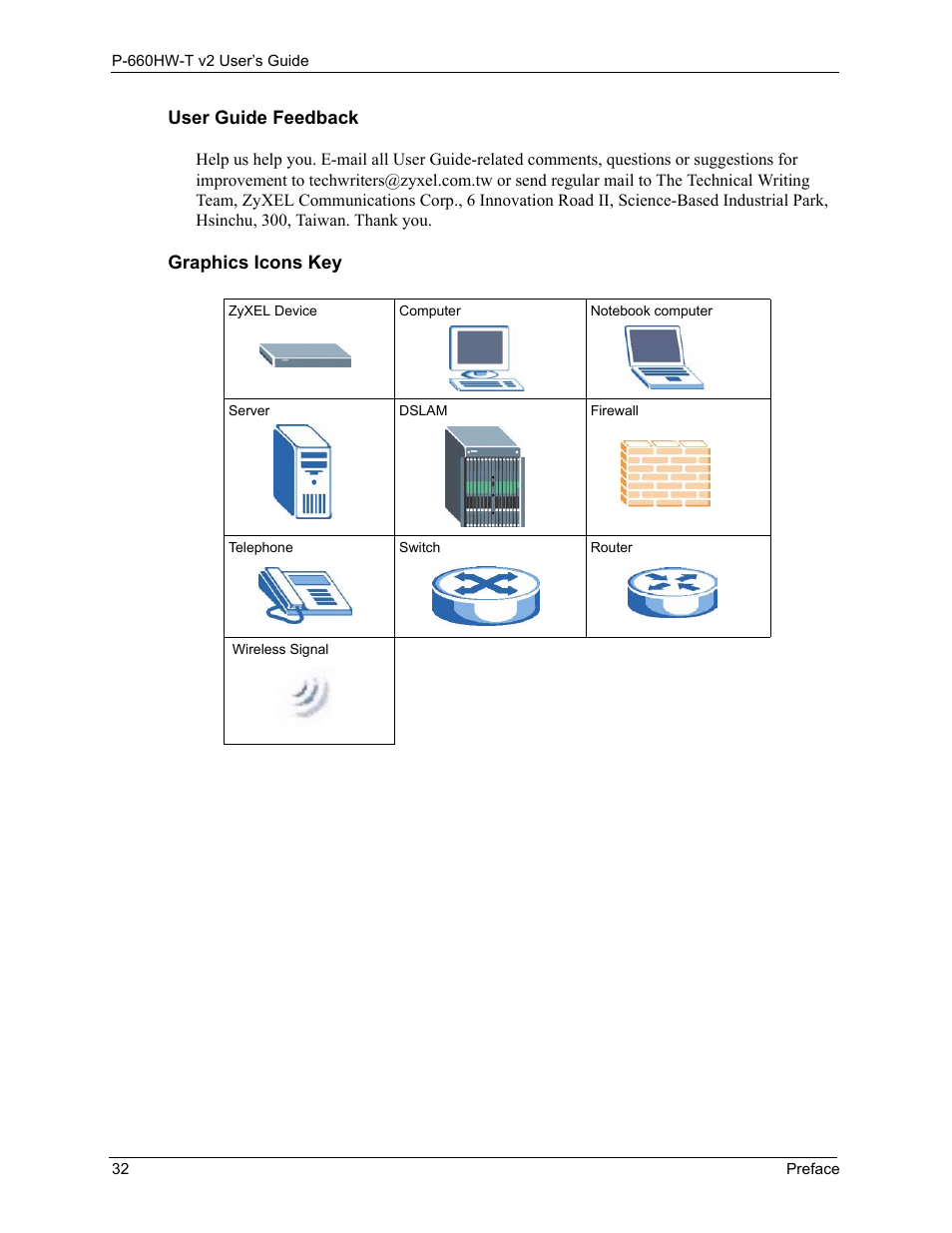 P-660HW-T v2 User's Guide

User Guide Feedback

Help us help you. E-mail all User Guide-related comments, questions or suggestions for improvement to techwriters@zyxel.com.tw or send regular mail to The Technical Writing Team, ZyXEL Communications Corp., 6 Innovation Road II, Science-Based Industrial Park, Hsinchu, 300, Taiwan. Thank you.

Graphics Icons Key

| ZyXEL Device | Computer | Notebook computer |
|---|---|---|
| Server | DSLAM | Firewall |
| Telephone | Switch | Router |
| Wireless Signal | | |

32 Preface