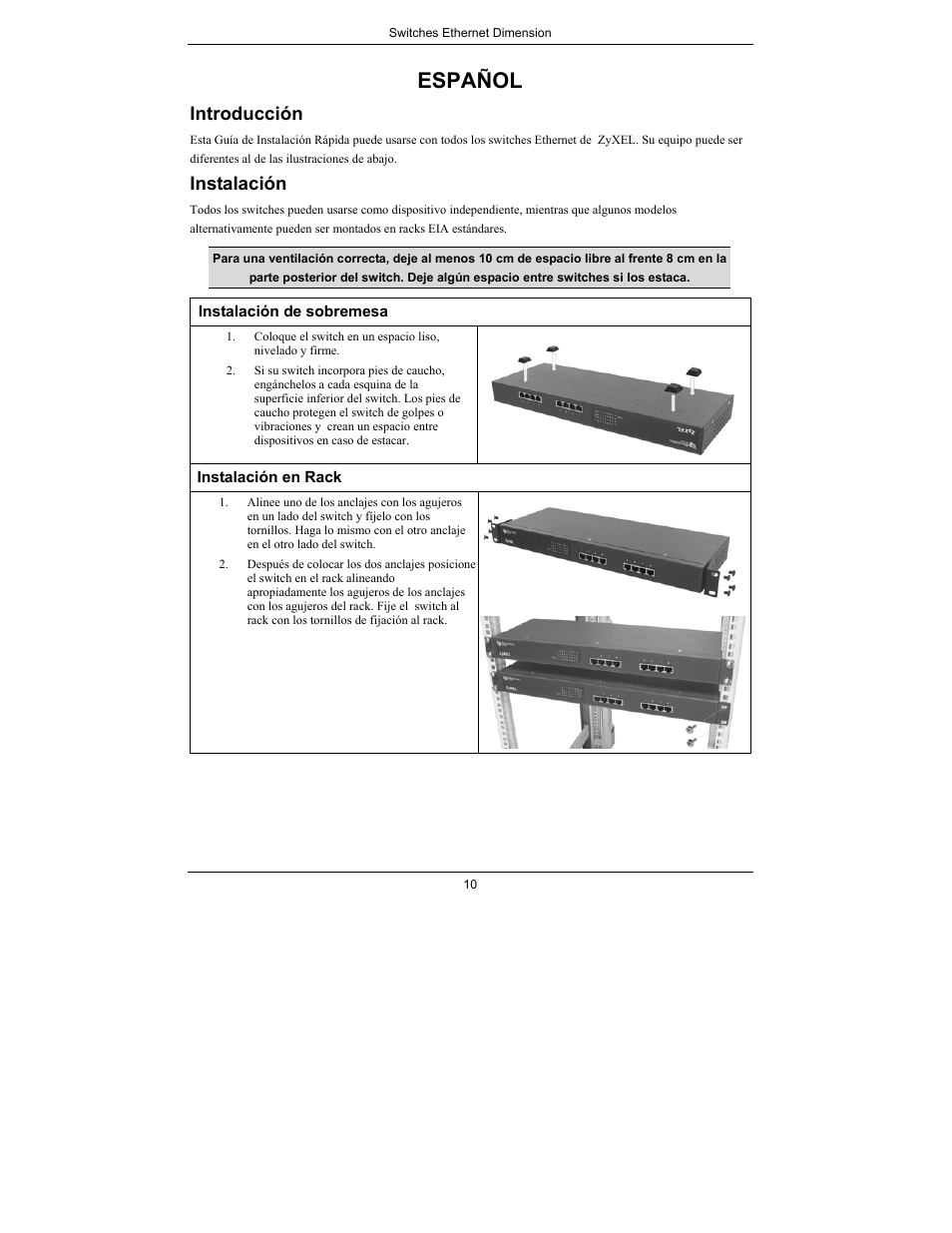 Switches Ethernet Dimension

ESPAÑOL

Introducción

Esta Guía de Instalación Rápida puede usarse con todos los switches Ethernet de ZyXEL. Su equipo puede ser diferentes al de las ilustraciones de abajo.

Instalación

Todos los switches pueden usarse como dispositivo independiente, mientras que algunos modelos alternativamente pueden ser montados en racks EIA estándares.

Para una ventilación correcta, deje al menos 10 cm de espacio libre al frente 8 cm en la parte posterior del switch. Deje algún espacio entre switches si los estaca.

Instalación de sobremesa

1. Coloque el switch en un espacio liso, nivelado y firme.

2. Si su switch incorpora pies de caucho, engánchelos a cada esquina de la superficie inferior del switch. Los pies de caucho protegen el switch de golpes o vibraciones y crean un espacio entre dispositivos en caso de estacar.

Instalación en Rack

1. Alinee uno de los anclajes con los agujeros en un lado del switch y fíjelo con los tornillos. Haga lo mismo con el otro anclaje en el otro lado del switch.

2. Después de colocar los dos anclajes posicione el switch en el rack alineando apropiadamente los agujeros de los anclajes con los agujeros del rack. Fije el switch al rack con los tornillos de fijación al rack.

10