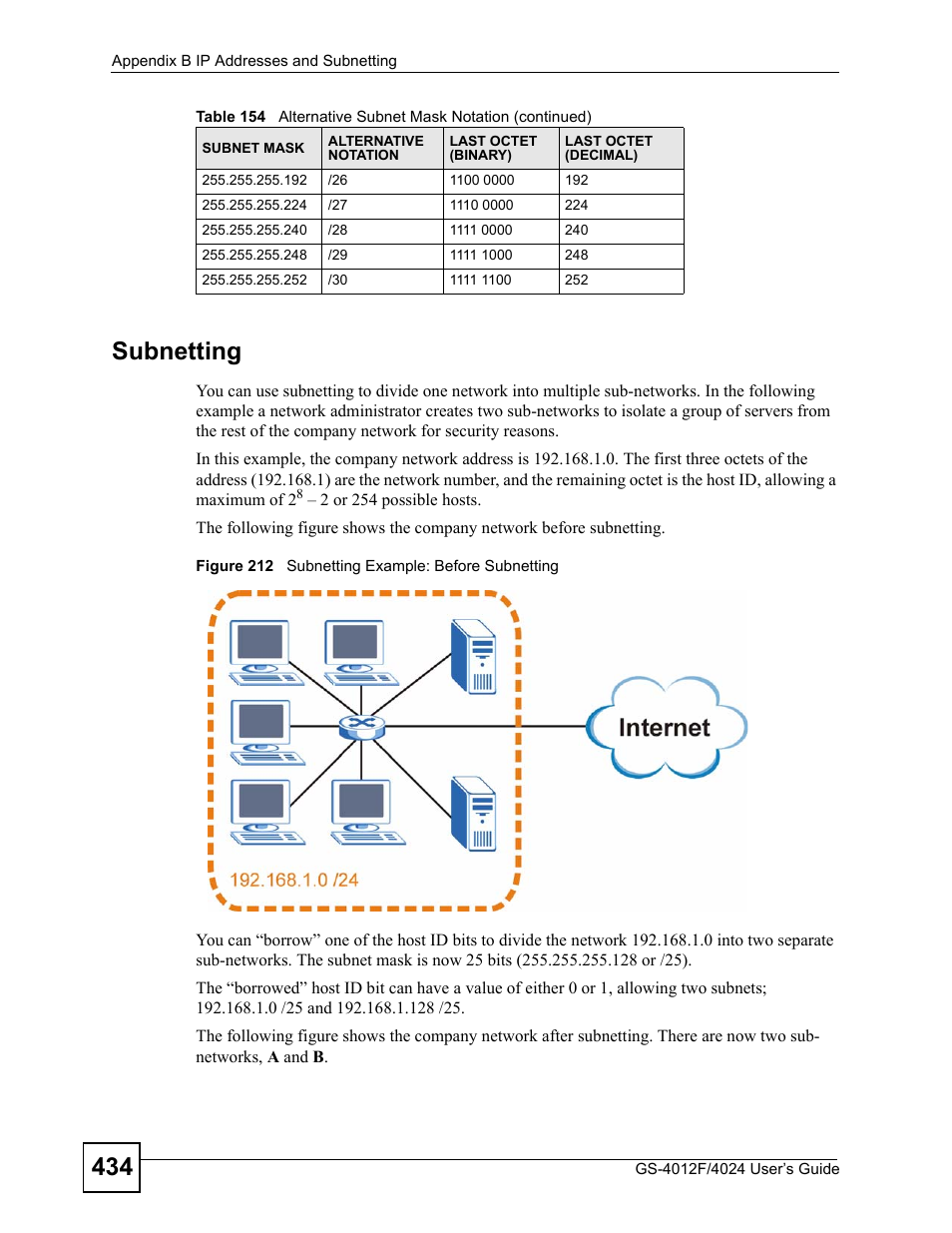 Appendix B IP Addresses and Subnetting

Table 154 Alternative Subnet Mask Notation (continued)

| SUBNET MASK | ALTERNATIVE NOTATION | LAST OCTET (BINARY) | LAST OCTET (DECIMAL) |
|---|---|---|---|
| 255.255.255.192 | /26 | 1100 0000 | 192 |
| 255.255.255.224 | /27 | 1110 0000 | 224 |
| 255.255.255.240 | /28 | 1111 0000 | 240 |
| 255.255.255.248 | /29 | 1111 1000 | 248 |
| 255.255.255.252 | /30 | 1111 1100 | 252 |

Subnetting

You can use subnetting to divide one network into multiple sub-networks. In the following example a network administrator creates two sub-networks to isolate a group of servers from the rest of the company network for security reasons.

In this example, the company network address is 192.168.1.0. The first three octets of the address (192.168.1) are the network number, and the remaining octet is the host ID, allowing a maximum of $2^8$ – 2 or 254 possible hosts.

The following figure shows the company network before subnetting.

Figure 212 Subnetting Example: Before Subnetting

Internet

192.168.1.0 /24

You can “borrow” one of the host ID bits to divide the network 192.168.1.0 into two separate sub-networks. The subnet mask is now 25 bits (255.255.255.128 or /25).

The “borrowed” host ID bit can have a value of either 0 or 1, allowing two subnets; 192.168.1.0 /25 and 192.168.1.128 /25.

The following figure shows the company network after subnetting. There are now two sub-networks, A and B.

434

GS-4012F/4024 User’s Guide