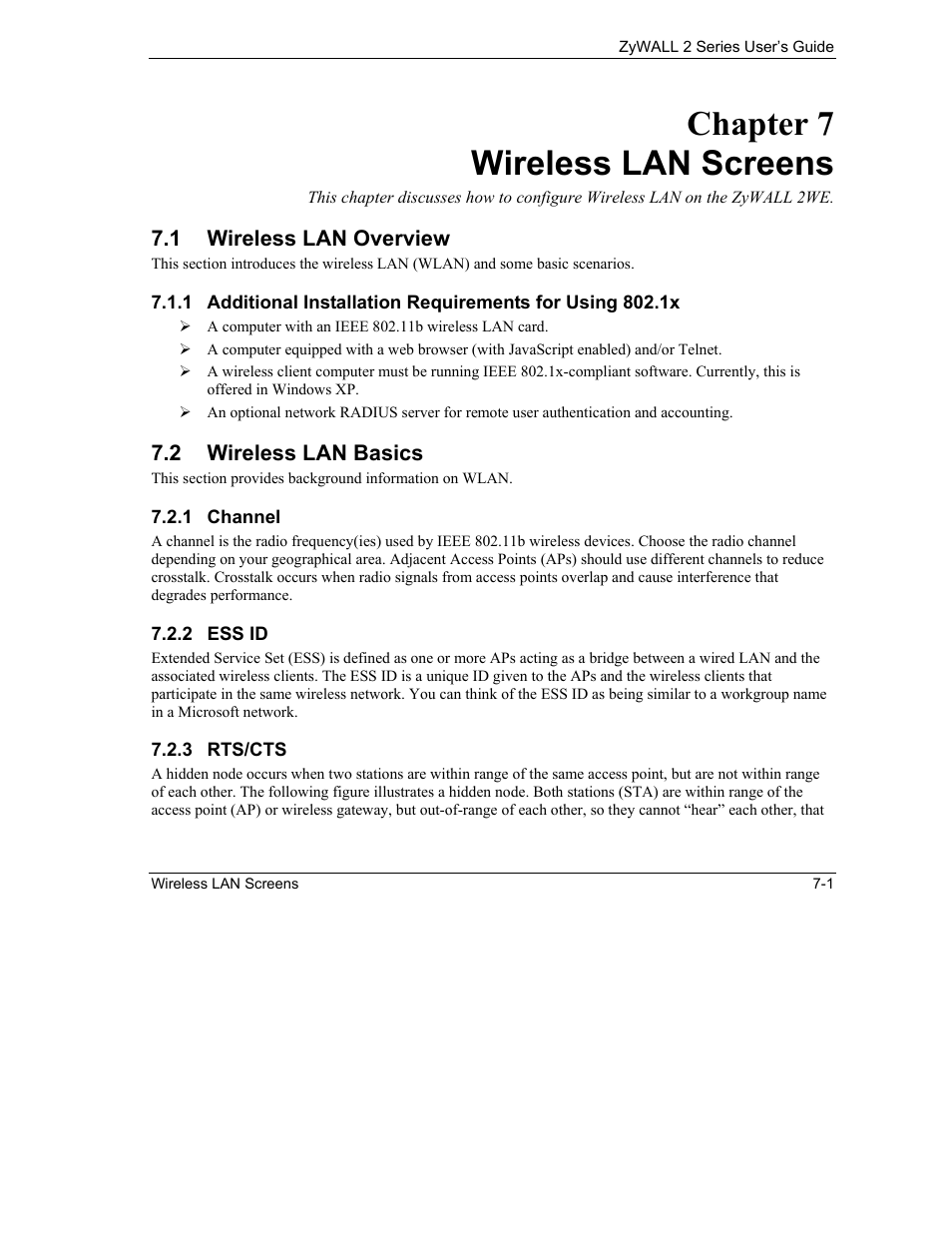 ZyWALL 2 Series User's Guide

Chapter 7
Wireless LAN Screens

This chapter discusses how to configure Wireless LAN on the ZyWALL 2WE.

7.1 Wireless LAN Overview

This section introduces the wireless LAN (WLAN) and some basic scenarios.

7.1.1 Additional Installation Requirements for Using 802.1x

➢ A computer with an IEEE 802.11b wireless LAN card.

➢ A computer equipped with a web browser (with JavaScript enabled) and/or Telnet.

➢ A wireless client computer must be running IEEE 802.1x-compliant software. Currently, this is offered in Windows XP.

➢ An optional network RADIUS server for remote user authentication and accounting.

7.2 Wireless LAN Basics

This section provides background information on WLAN.

7.2.1 Channel

A channel is the radio frequency(ies) used by IEEE 802.11b wireless devices. Choose the radio channel depending on your geographical area. Adjacent Access Points (APs) should use different channels to reduce crosstalk. Crosstalk occurs when radio signals from access points overlap and cause interference that degrades performance.

7.2.2 ESS ID

Extended Service Set (ESS) is defined as one or more APs acting as a bridge between a wired LAN and the associated wireless clients. The ESS ID is a unique ID given to the APs and the wireless clients that participate in the same wireless network. You can think of the ESS ID as being similar to a workgroup name in a Microsoft network.

7.2.3 RTS/CTS

A hidden node occurs when two stations are within range of the same access point, but are not within range of each other. The following figure illustrates a hidden node. Both stations (STA) are within range of the access point (AP) or wireless gateway, but out-of-range of each other, so they cannot "hear" each other, that

Wireless LAN Screens 7-1