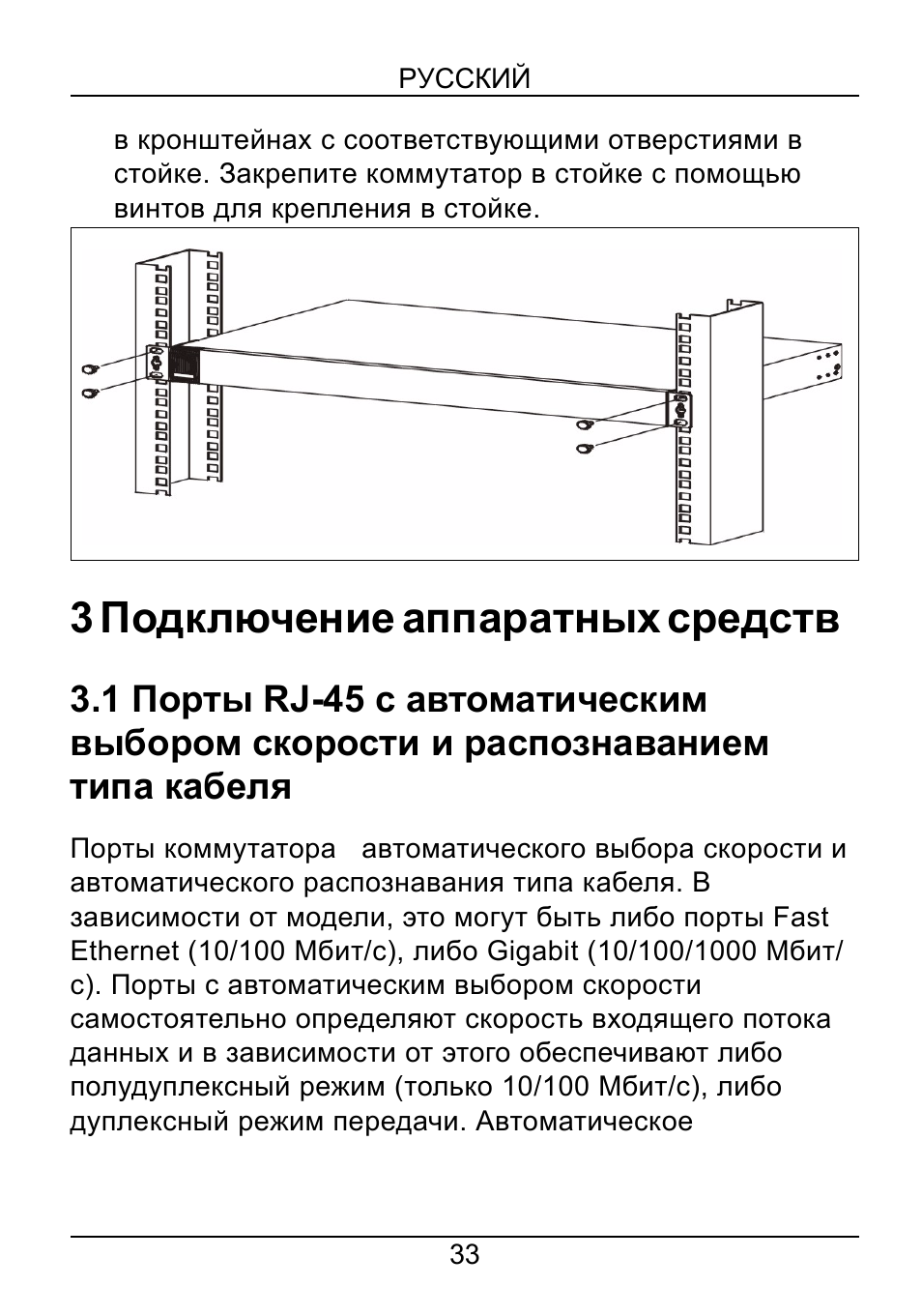 РУССКИЙ

в кронштейнах с соответствующими отверстиями в стойке. Закрепите коммутатор в стойке с помощью винтов для крепления в стойке.

3 Подключение аппаратных средств

3.1 Порты RJ-45 с автоматическим выбором скорости и распознаванием типа кабеля

Порты коммутатора автоматического выбора скорости и автоматического распознавания типа кабеля. В зависимости от модели, это могут быть либо порты Fast Ethernet (10/100 Мбит/с), либо Gigabit (10/100/1000 Мбит/с). Порты с автоматическим выбором скорости самостоятельно определяют скорость входящего потока данных и в зависимости от этого обеспечивают либо полудуплексный режим (только 10/100 Мбит/с), либо дуплексный режим передачи. Автоматическое

33