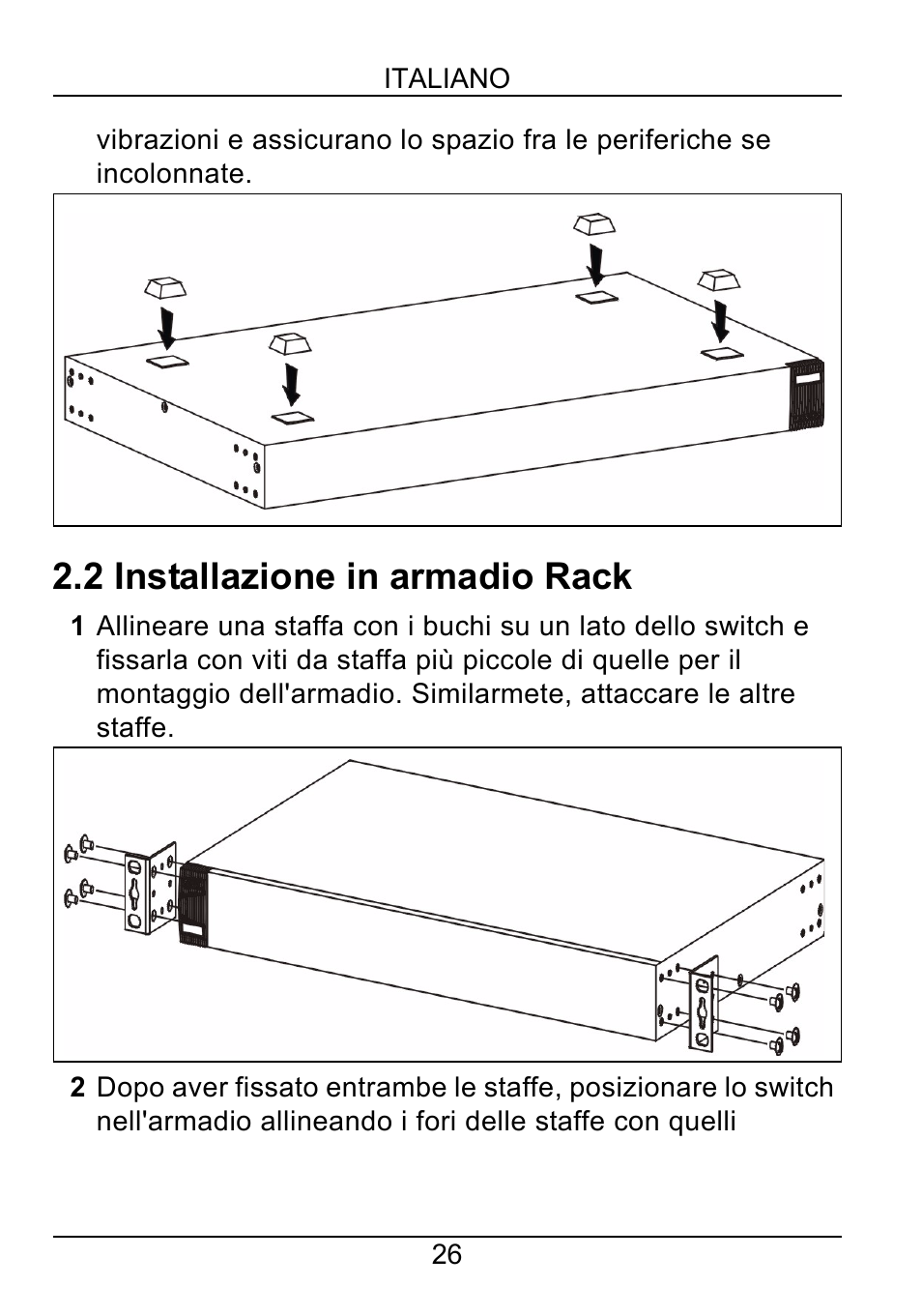 ITALIANO

vibrazioni e assicurano lo spazio fra le periferiche se incolonnate.

2.2 Installazione in armadio Rack

1 Allineare una staffa con i buchi su un lato dello switch e fissarla con viti da staffa più piccole di quelle per il montaggio dell'armadio. Similarmete, attaccare le altre staffe.

2 Dopo aver fissato entrambe le staffe, posizionare lo switch nell'armadio allineando i fori delle staffe con quelli

26