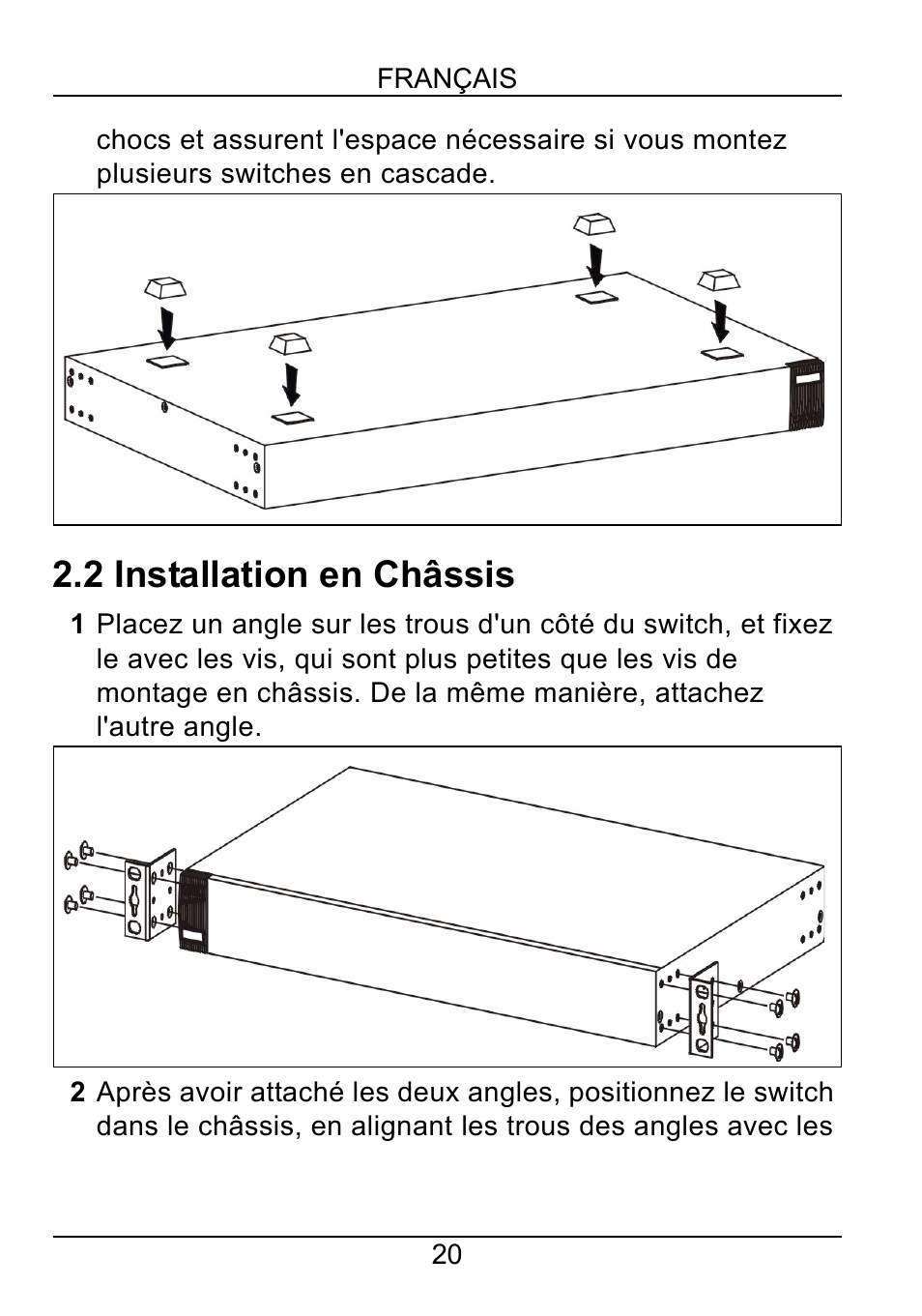 FRANÇAIS

chocs et assurent l'espace nécessaire si vous montez plusieurs switches en cascade.

2.2 Installation en Châssis

1 Placez un angle sur les trous d'un côté du switch, et fixez le avec les vis, qui sont plus petites que les vis de montage en châssis. De la même manière, attachez l'autre angle.

2 Après avoir attaché les deux angles, positionnez le switch dans le châssis, en alignant les trous des angles avec les

20