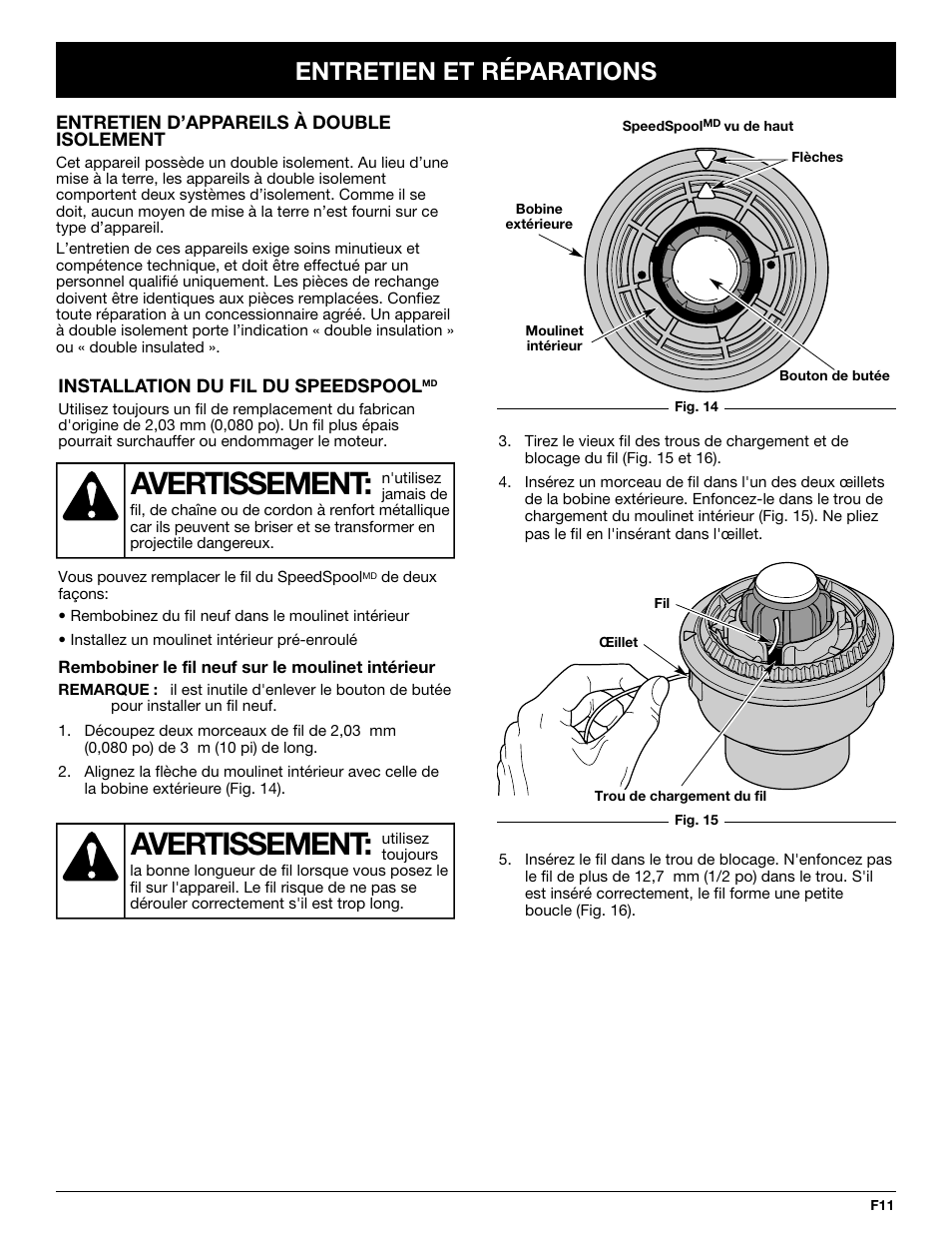 ENTRETIEN ET RÉPARATIONS

ENTRETIEN D'APPAREILS À DOUBLE ISOLEMENT

Cet appareil possède un double isolement. Au lieu d'une mise à la terre, les appareils à double isolement comportent deux systèmes d'isolement. Comme il se doit, aucun moyen de mise à la terre n'est fourni sur ce type d'appareil.

L'entretien de ces appareils exige soins minutieux et compétence technique, et doit être effectué par un personnel qualifié uniquement. Les pièces de rechange doivent être identiques aux pièces remplacées. Confiez toute réparation à un concessionnaire agréé. Un appareil à double isolement porte l'indication « double insulation » ou « double insulated ».

INSTALLATION DU FIL DU SPEEDSPOOL$^{MD}$

Utilisez toujours un fil de remplacement du fabrican d'origine de 2,03 mm (0,080 po). Un fil plus épais pourrait surchauffer ou endommager le moteur.

AVERTISSEMENT: n'utilisez jamais de fil, de chaîne ou de cordon à renfort métallique car ils peuvent se briser et se transformer en projectile dangereux.

Vous pouvez remplacer le fil du SpeedSpool$^{MD}$ de deux façons:

• Rembobinez du fil neuf dans le moulinet intérieur

• Installez un moulinet intérieur pré-enroulé

Rembobiner le fil neuf sur le moulinet intérieur

REMARQUE : il est inutile d'enlever le bouton de butée pour installer un fil neuf.

1. Découpez deux morceaux de fil de 2,03 mm (0,080 po) de 3 m (10 pi) de long.

2. Alignez la flèche du moulinet intérieur avec celle de la bobine extérieure (Fig. 14).

AVERTISSEMENT: utilisez toujours la bonne longueur de fil lorsque vous posez le fil sur l'appareil. Le fil risque de ne pas se dérouler correctement s'il est trop long.

SpeedSpool$^{MD}$ vu de haut

Flèches

Bobine extérieure

Moulinet intérieur

Bouton de butée

Fig. 14

3. Tirez le vieux fil des trous de chargement et de blocage du fil (Fig. 15 et 16).

4. Insérez un morceau de fil dans l'un des deux œillets de la bobine extérieure. Enfoncez-le dans le trou de chargement du moulinet intérieur (Fig. 15). Ne pliez pas le fil en l'insérant dans l'œillet.

Fil

Œillet

Trou de chargement du fil

Fig. 15

5. Insérez le fil dans le trou de blocage. N'enfoncez pas le fil de plus de 12,7 mm (1/2 po) dans le trou. S'il est inséré correctement, le fil forme une petite boucle (Fig. 16).

F11