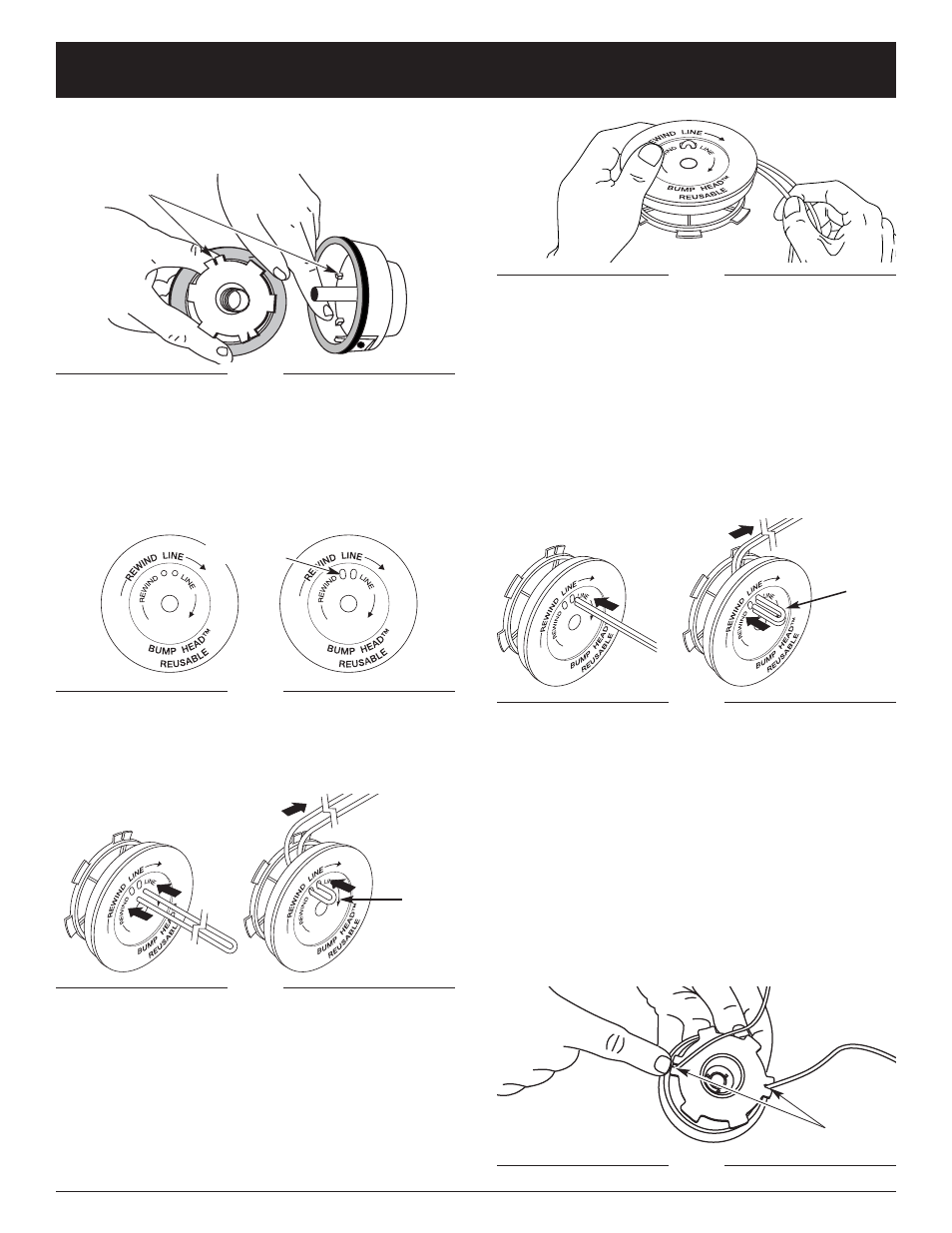 REWIND LINE
REWIND LINE
BUMP HEAD™
REUSABLE

REWIND LINE
REWIND LINE
BUMP HEAD™
REUSABLE

REWIND LINE
REWIND LINE
BUMP HEAD™
REUSABLE

REWIND LINE
REWIND LINE
BUMP HEAD™
REUSABLE

REWIND LINE
REWIND LINE
BUMP HEAD™
REUSABLE

REWIND LINE
REWIND LINE
BUMP HEAD™
REUSABLE

REWIND LINE
REWIND LINE
BUMP HEAD™
REUSABLE