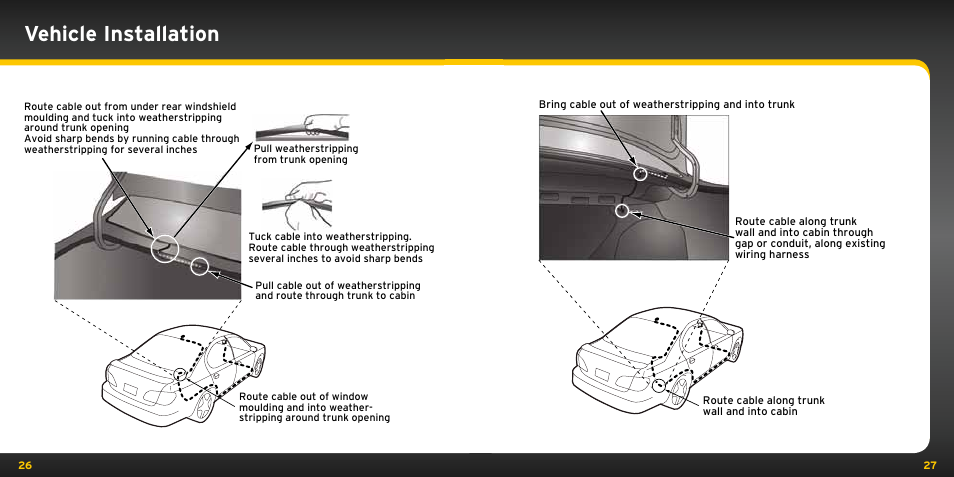 Vehicle Installation

Route cable out from under rear windshield moulding and tuck into weatherstripping around trunk opening
Avoid sharp bends by running cable through weatherstripping for several inches

Pull weatherstripping from trunk opening

Tuck cable into weatherstripping. Route cable through weatherstripping several inches to avoid sharp bends

Pull cable out of weatherstripping and route through trunk to cabin

Route cable out of window moulding and into weatherstripping around trunk opening

Bring cable out of weatherstripping and into trunk

Route cable along trunk wall and into cabin through gap or conduit, along existing wiring harness

Route cable along trunk wall and into cabin

26

27