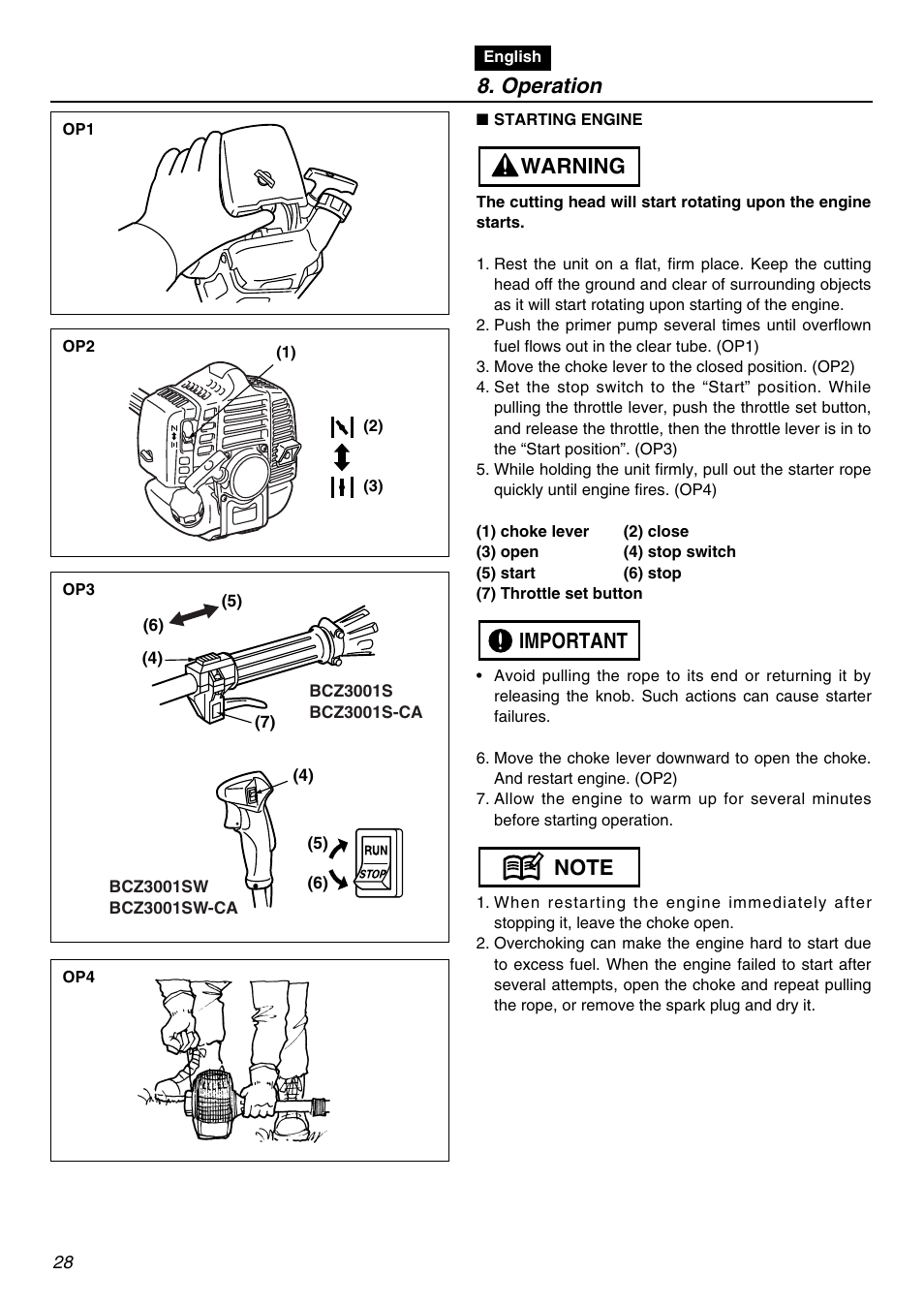 English

8. Operation

OP1

OP2

(1)

(2)

(3)

OP3

(5)

(6)

(4)

(7)

BCZ3001S
BCZ3001S-CA

(4)

(5)

(6)

RUN

STOP

BCZ3001SW
BCZ3001SW-CA

OP4

■ STARTING ENGINE

WARNING

The cutting head will start rotating upon the engine starts.

1. Rest the unit on a flat, firm place. Keep the cutting head off the ground and clear of surrounding objects as it will start rotating upon starting of the engine.
2. Push the primer pump several times until overflown fuel flows out in the clear tube. (OP1)
3. Move the choke lever to the closed position. (OP2)
4. Set the stop switch to the “Start” position. While pulling the throttle lever, push the throttle set button, and release the throttle, then the throttle lever is in to the “Start position”. (OP3)
5. While holding the unit firmly, pull out the starter rope quickly until engine fires. (OP4)

(1) choke lever (2) close
(3) open (4) stop switch
(5) start (6) stop
(7) Throttle set button

IMPORTANT

• Avoid pulling the rope to its end or returning it by releasing the knob. Such actions can cause starter failures.

6. Move the choke lever downward to open the choke. And restart engine. (OP2)
7. Allow the engine to warm up for several minutes before starting operation.

NOTE

1. When restarting the engine immediately after stopping it, leave the choke open.
2. Overchoking can make the engine hard to start due to excess fuel. When the engine failed to start after several attempts, open the choke and repeat pulling the rope, or remove the spark plug and dry it.

28