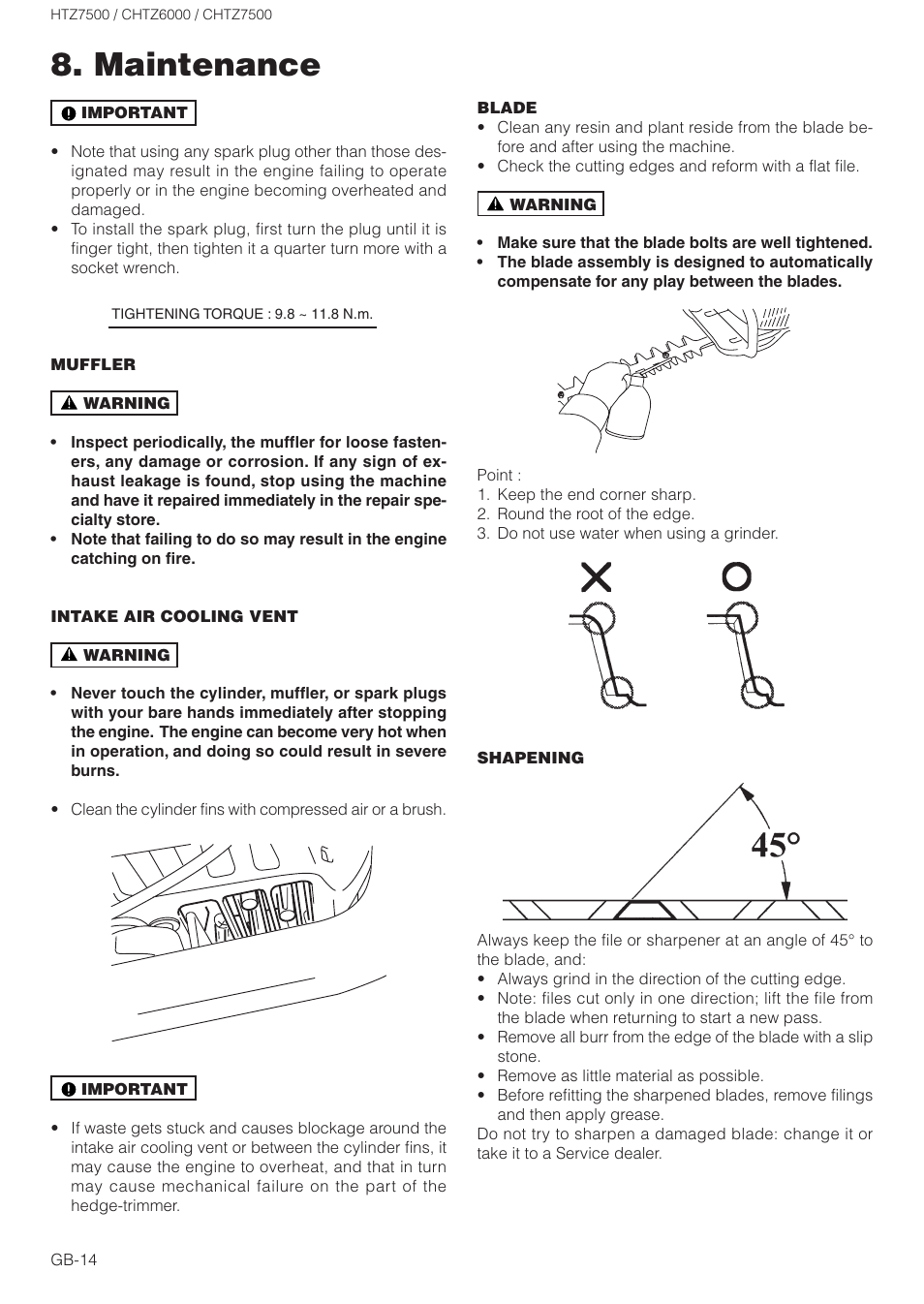 HTZ7500 / CHTZ6000 / CHTZ7500

8. Maintenance

IMPORTANT

• Note that using any spark plug other than those designated may result in the engine failing to operate properly or in the engine becoming overheated and damaged.
• To install the spark plug, first turn the plug until it is finger tight, then tighten it a quarter turn more with a socket wrench.

TIGHTENING TORQUE : 9.8 ~ 11.8 N.m.

MUFFLER

WARNING

• Inspect periodically, the muffler for loose fasteners, any damage or corrosion. If any sign of exhaust leakage is found, stop using the machine and have it repaired immediately in the repair specialty store.
• Note that failing to do so may result in the engine catching on fire.

INTAKE AIR COOLING VENT

WARNING

• Never touch the cylinder, muffler, or spark plugs with your bare hands immediately after stopping the engine. The engine can become very hot when in operation, and doing so could result in severe burns.

• Clean the cylinder fins with compressed air or a brush.

IMPORTANT

• If waste gets stuck and causes blockage around the intake air cooling vent or between the cylinder fins, it may cause the engine to overheat, and that in turn may cause mechanical failure on the part of the hedge-trimmer.

BLADE
• Clean any resin and plant reside from the blade before and after using the machine.
• Check the cutting edges and reform with a flat file.

WARNING

• Make sure that the blade bolts are well tightened.
• The blade assembly is designed to automatically compensate for any play between the blades.

Point :
1. Keep the end corner sharp.
2. Round the root of the edge.
3. Do not use water when using a grinder.

SHAPENING

45°

Always keep the file or sharpener at an angle of 45° to the blade, and:
• Always grind in the direction of the cutting edge.
• Note: files cut only in one direction; lift the file from the blade when returning to start a new pass.
• Remove all burr from the edge of the blade with a slip stone.
• Remove as little material as possible.
• Before refitting the sharpened blades, remove filings and then apply grease.
Do not try to sharpen a damaged blade: change it or take it to a Service dealer.

GB-14