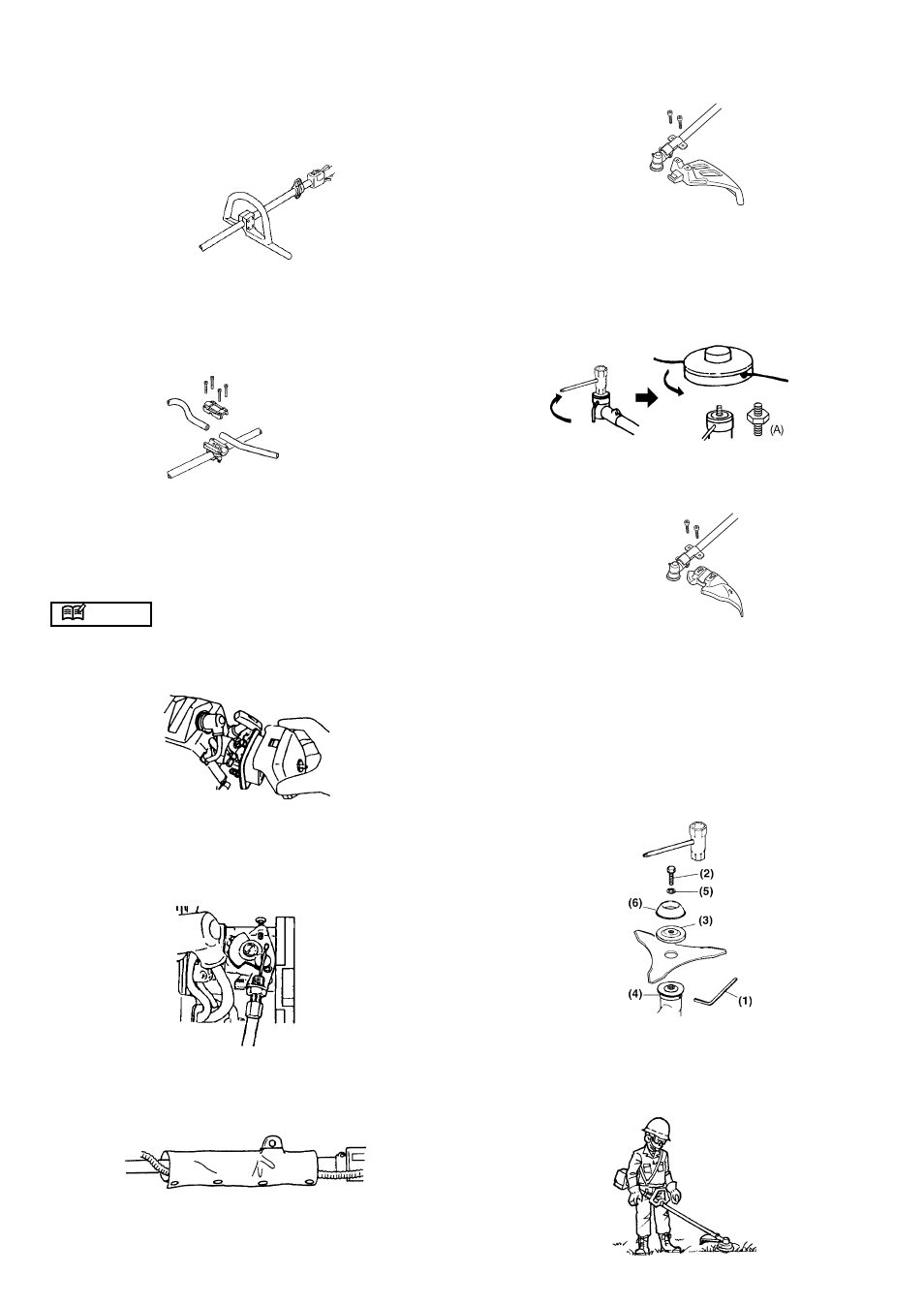 (A)

(2)
(5)
(6)
(3)
(4)
(1)