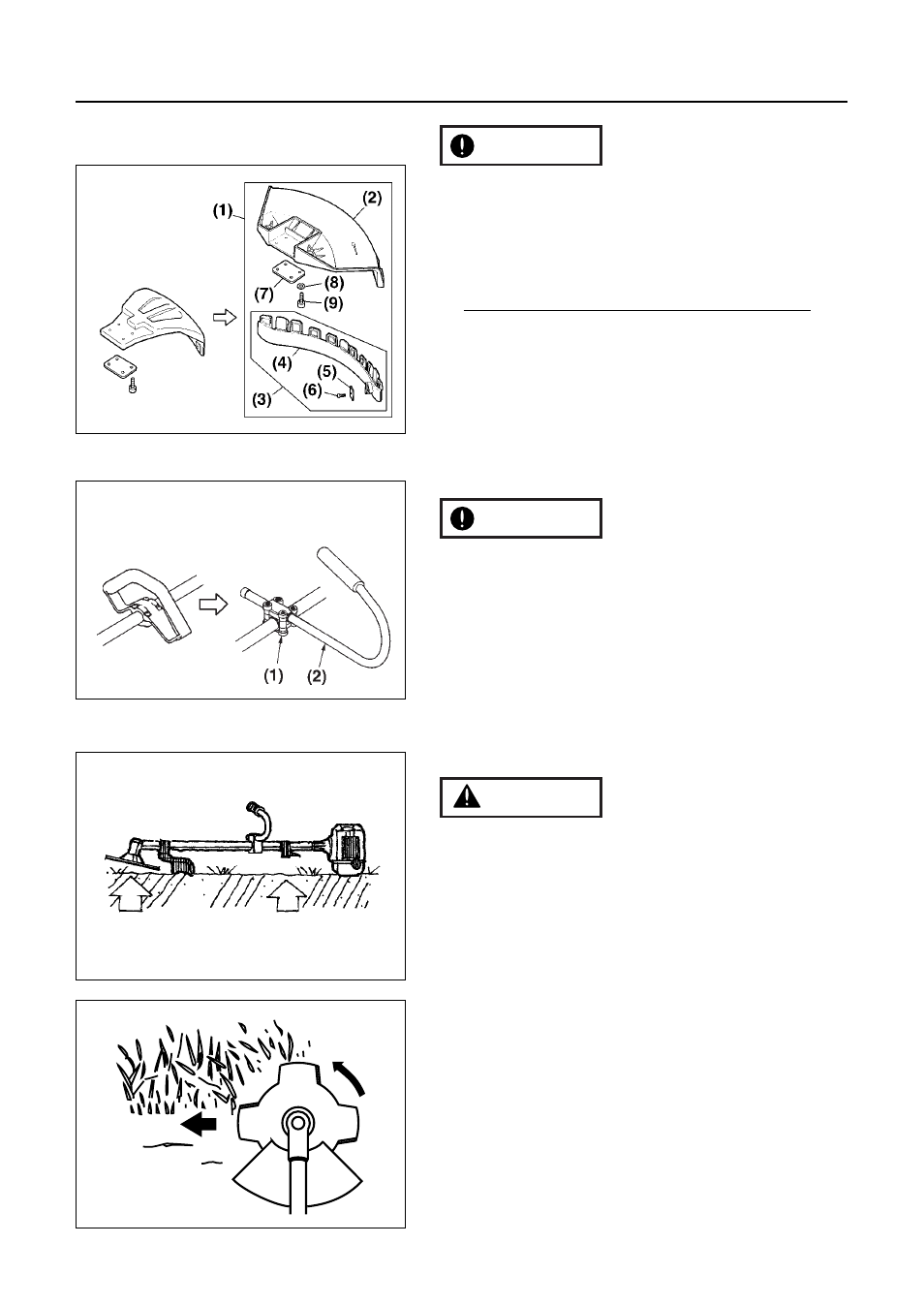 (1)
(2)
(7)
(8)
(9)
(4)
(5)
(6)
(3)

(1)
(2)