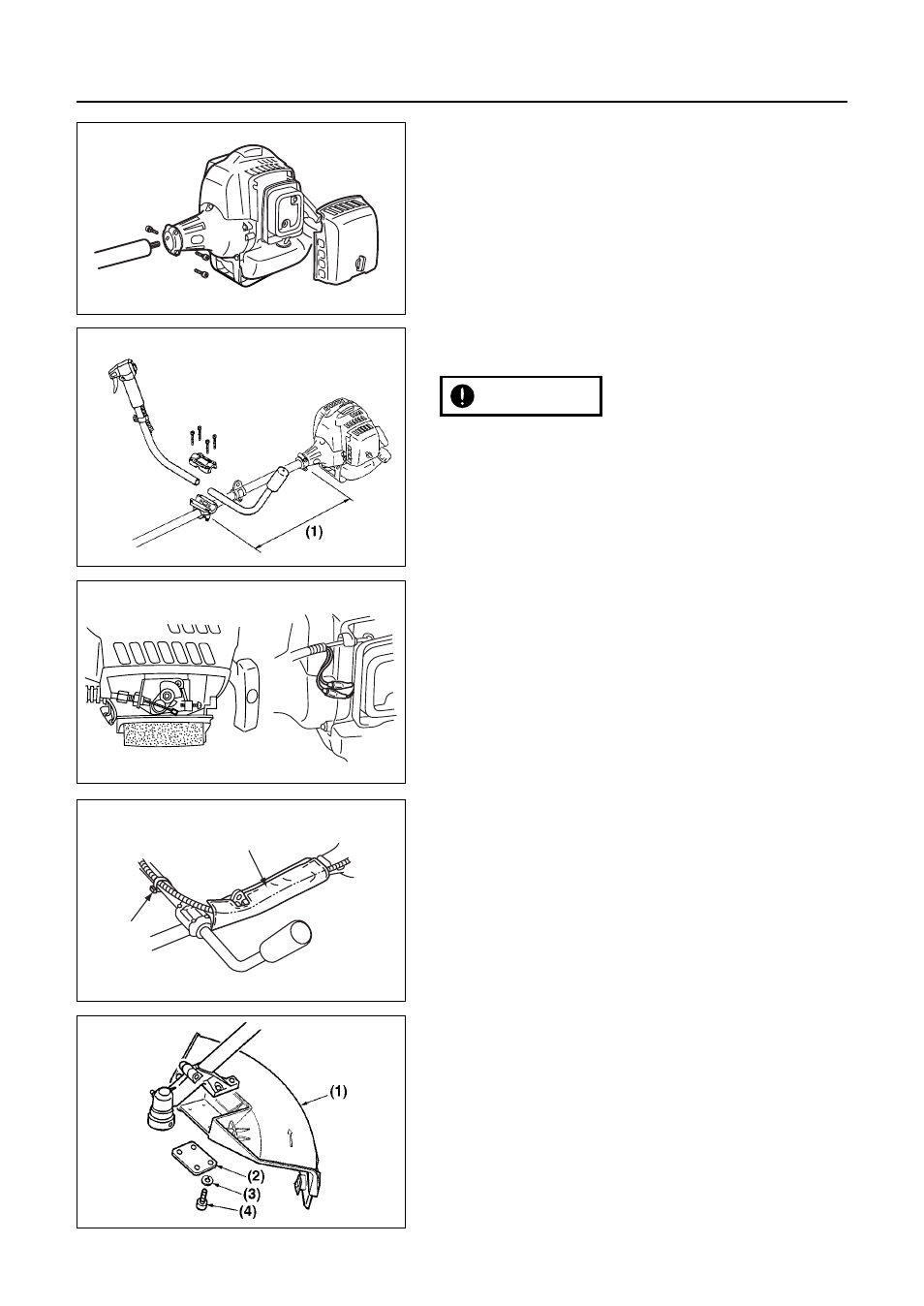 (1)

(1)

(2)

(3)

(4)