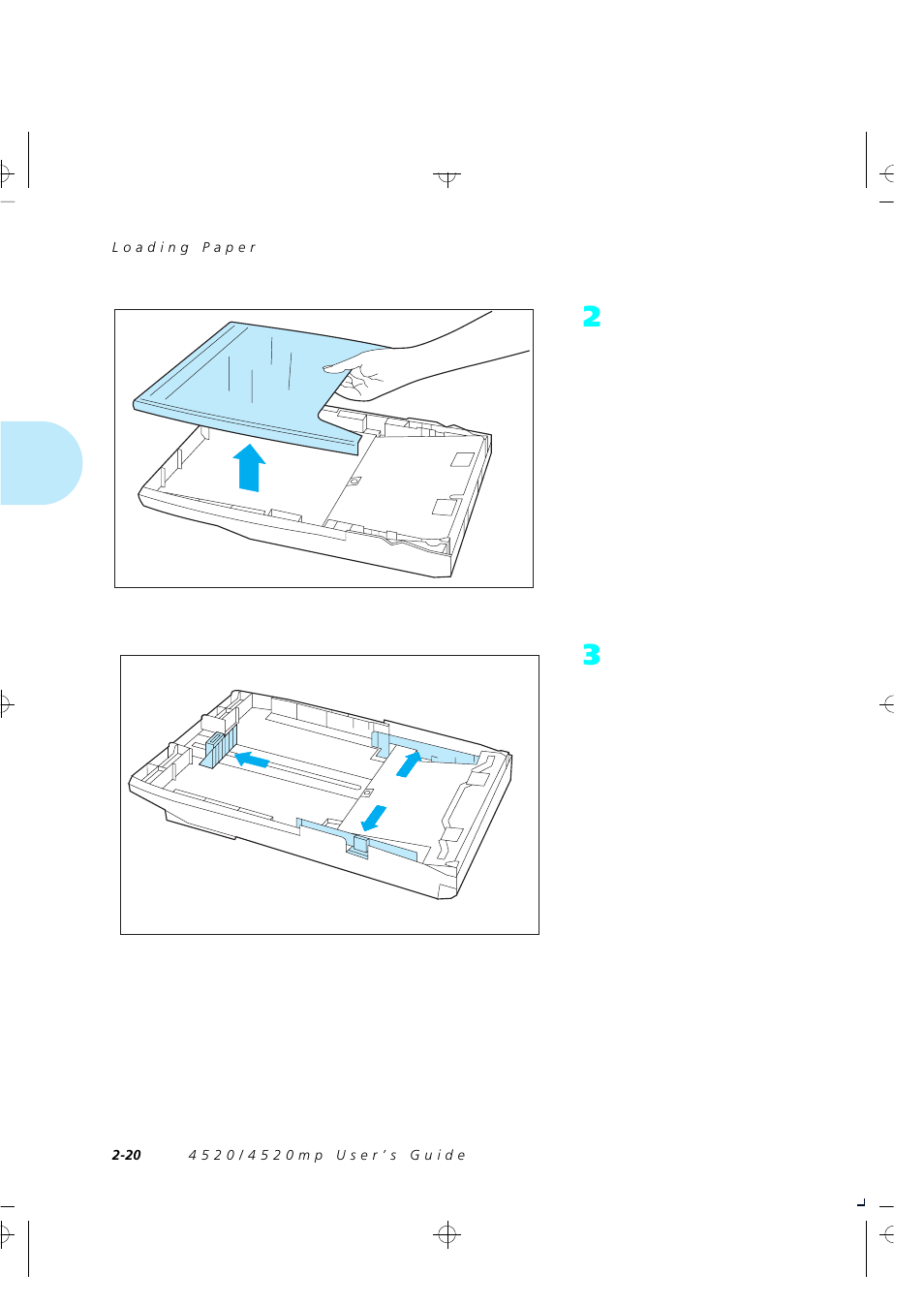 Loading Paper

2

3

2-20 4520/4520mp User's Guide