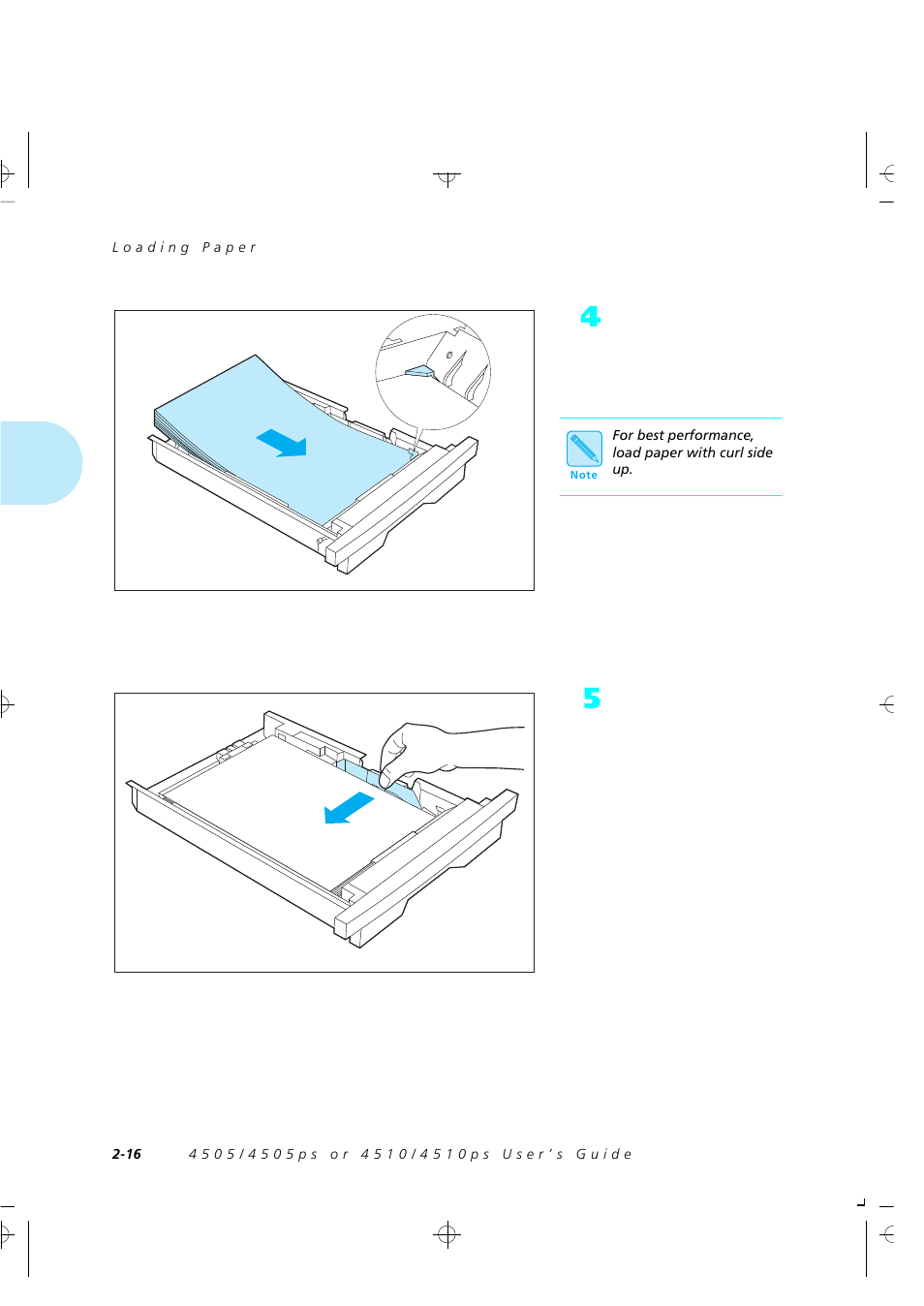 Loading Paper

4

Note

For best performance, load paper with curl side up.

5

2-16 4505/4505ps or 4510/4510ps User's Guide