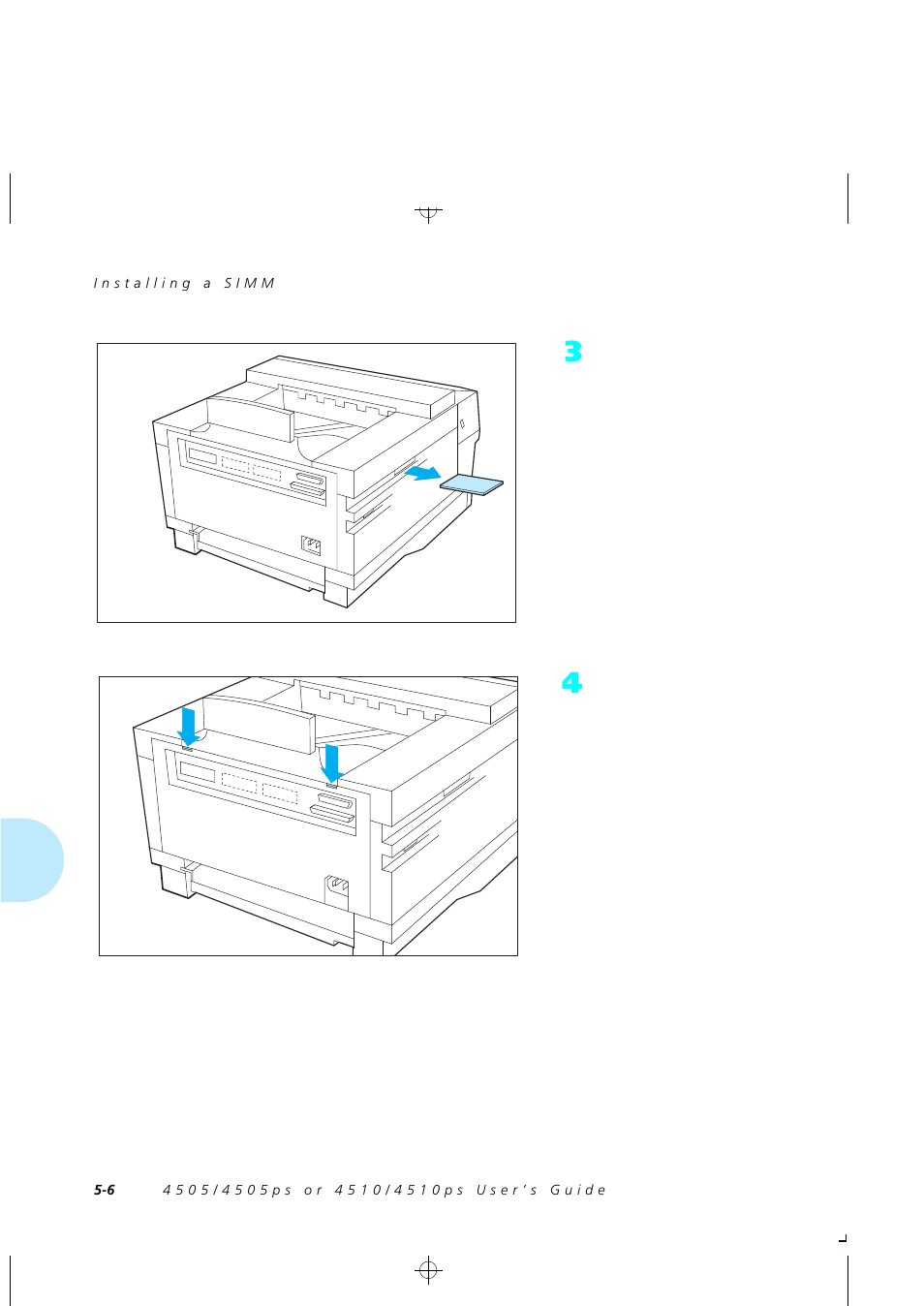 Installing a SIMM

3

4

5-6 4505/4505ps or 4510/4510ps User's Guide