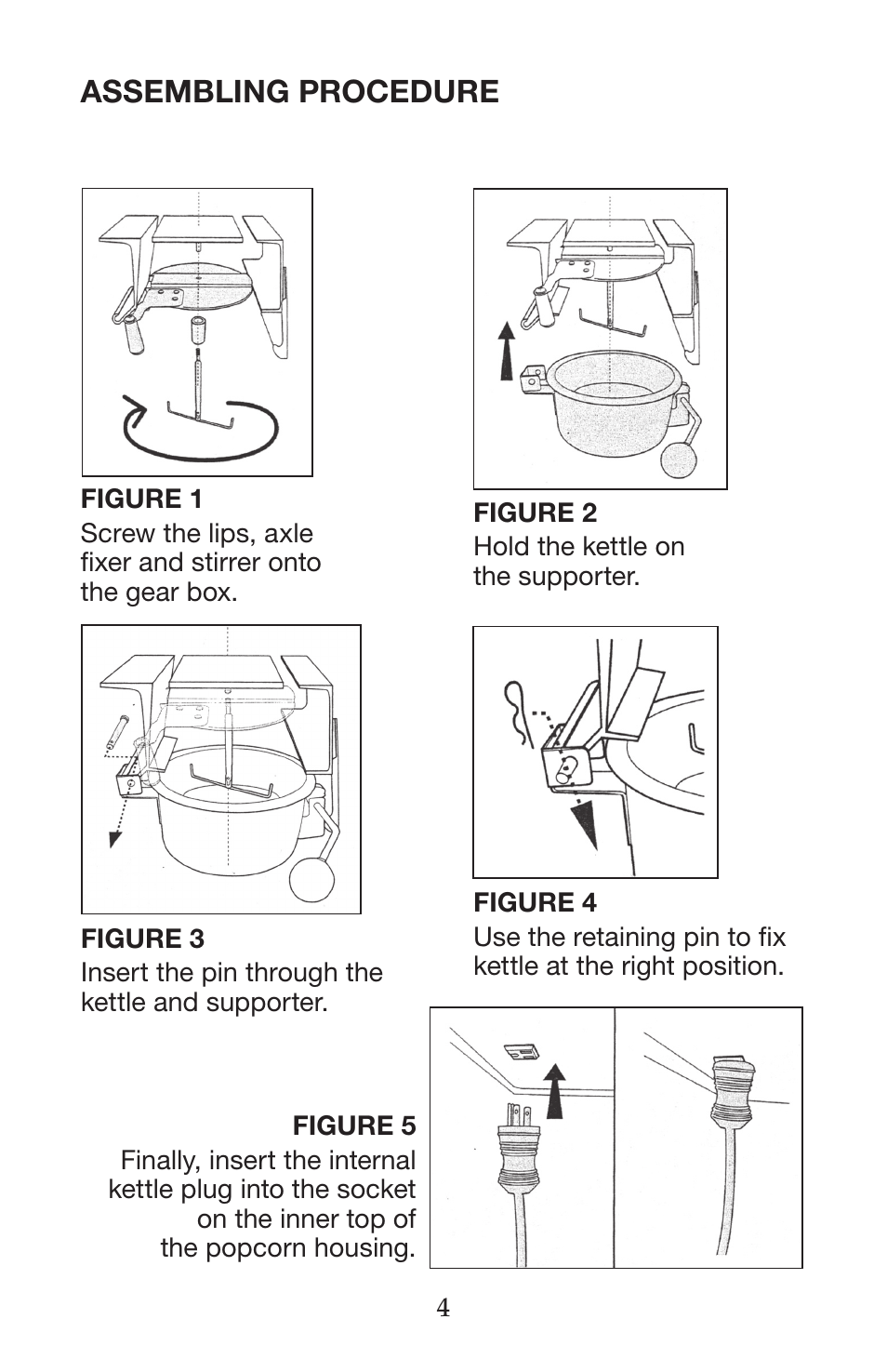 ASSEMBLING PROCEDURE

FIGURE 1
Screw the lips, axle fixer and stirrer onto the gear box.

FIGURE 2
Hold the kettle on the supporter.

FIGURE 3
Insert the pin through the kettle and supporter.

FIGURE 4
Use the retaining pin to fix kettle at the right position.

FIGURE 5
Finally, insert the internal kettle plug into the socket on the inner top of the popcorn housing.

4