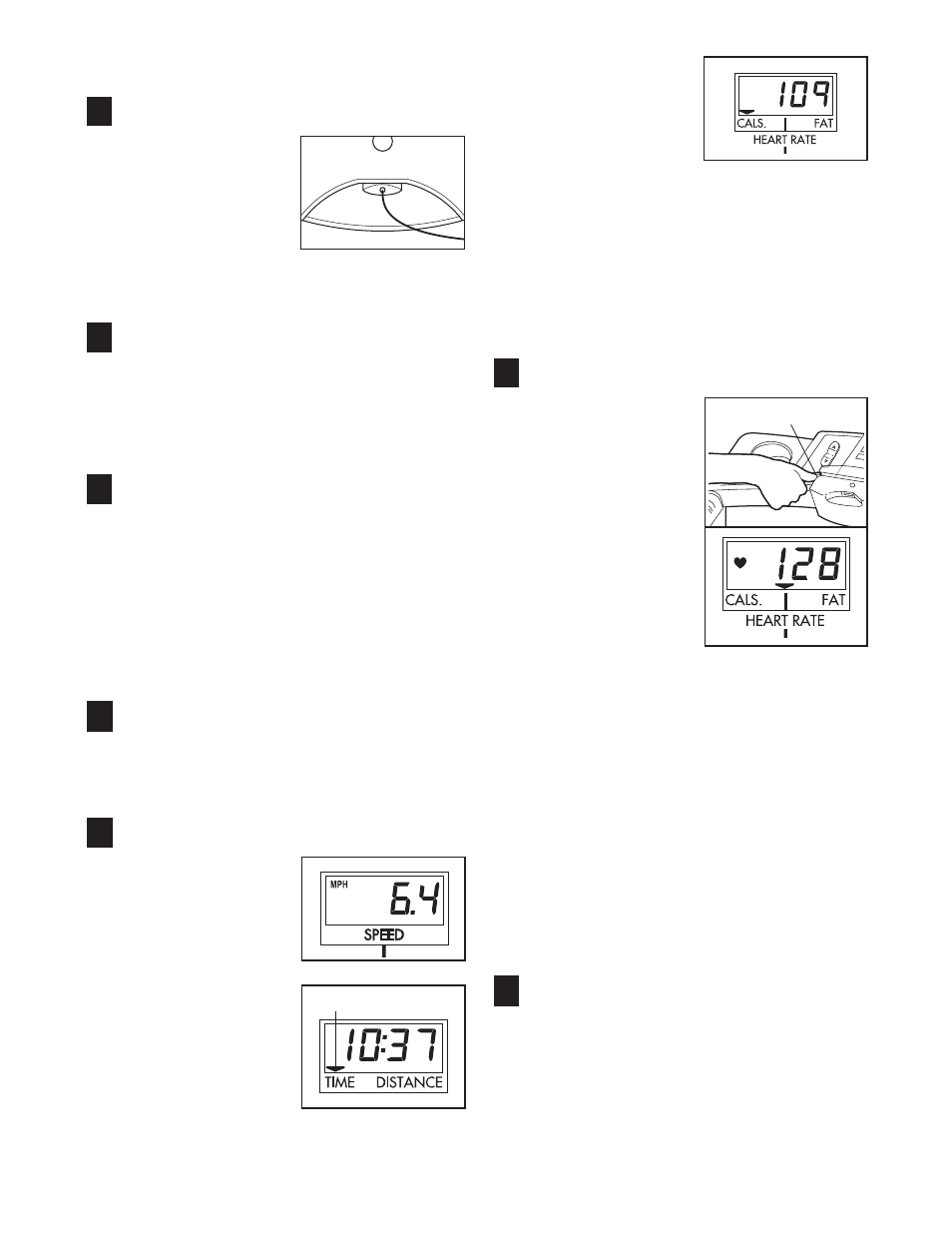 109
CALS. FAT
HEART RATE

128
CALS. FAT
HEART RATE

MPH
6.4
SPEED

10:37
TIME DISTANCE