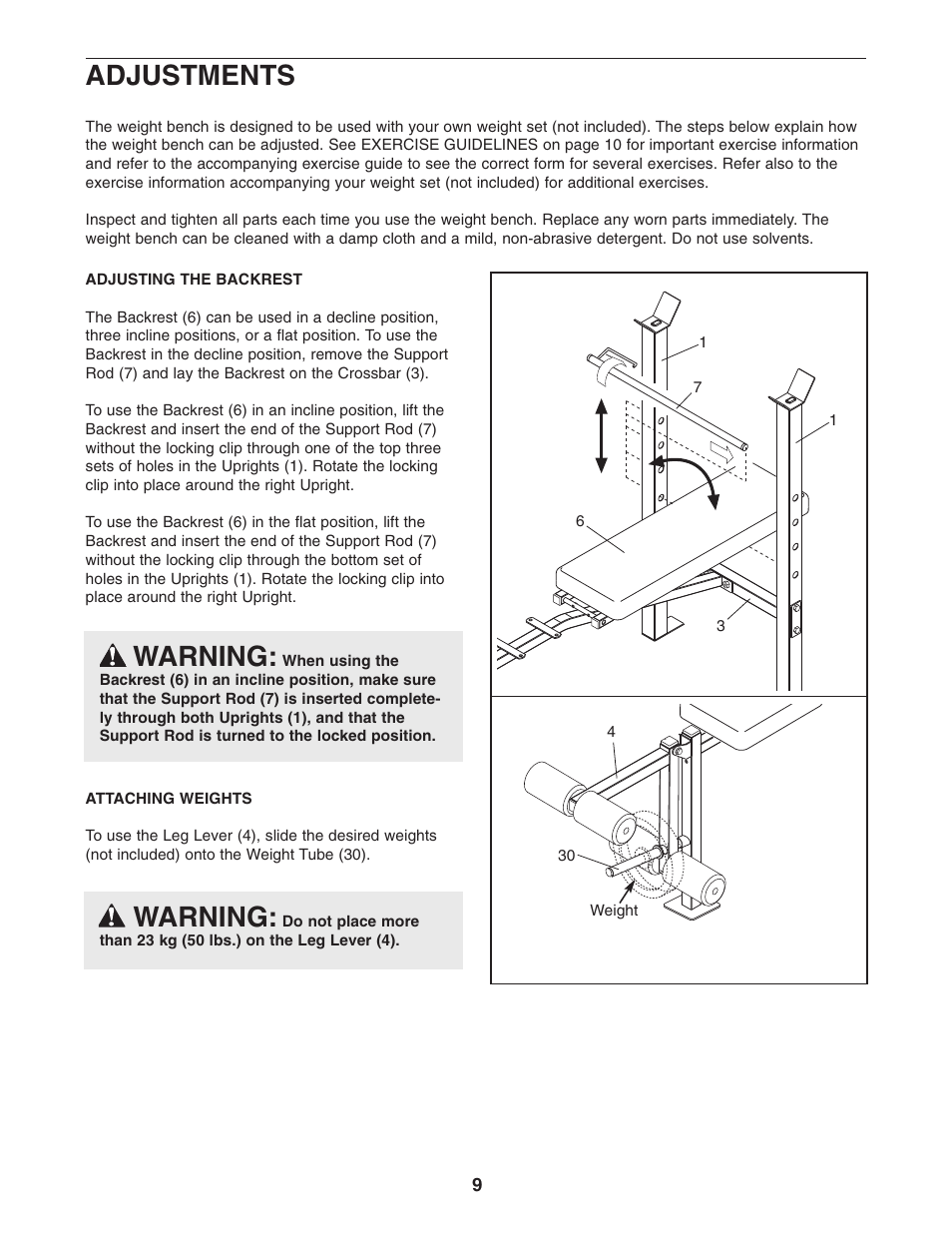 ADJUSTMENTS

The weight bench is designed to be used with your own weight set (not included). The steps below explain how the weight bench can be adjusted. See EXERCISE GUIDELINES on page 10 for important exercise information and refer to the accompanying exercise guide to see the correct form for several exercises. Refer also to the exercise information accompanying your weight set (not included) for additional exercises.

Inspect and tighten all parts each time you use the weight bench. Replace any worn parts immediately. The weight bench can be cleaned with a damp cloth and a mild, non-abrasive detergent. Do not use solvents.

ADJUSTING THE BACKREST

The Backrest (6) can be used in a decline position, three incline positions, or a flat position. To use the Backrest in the decline position, remove the Support Rod (7) and lay the Backrest on the Crossbar (3).

To use the Backrest (6) in an incline position, lift the Backrest and insert the end of the Support Rod (7) without the locking clip through one of the top three sets of holes in the Uprights (1). Rotate the locking clip into place around the right Upright.

To use the Backrest (6) in the flat position, lift the Backrest and insert the end of the Support Rod (7) without the locking clip through the bottom set of holes in the Uprights (1). Rotate the locking clip into place around the right Upright.

WARNING: When using the Backrest (6) in an incline position, make sure that the Support Rod (7) is inserted completely through both Uprights (1), and that the Support Rod is turned to the locked position.

ATTACHING WEIGHTS

To use the Leg Lever (4), slide the desired weights (not included) onto the Weight Tube (30).

WARNING: Do not place more than 23 kg (50 lbs.) on the Leg Lever (4).

1
7
1
6
3

4
30
Weight

9