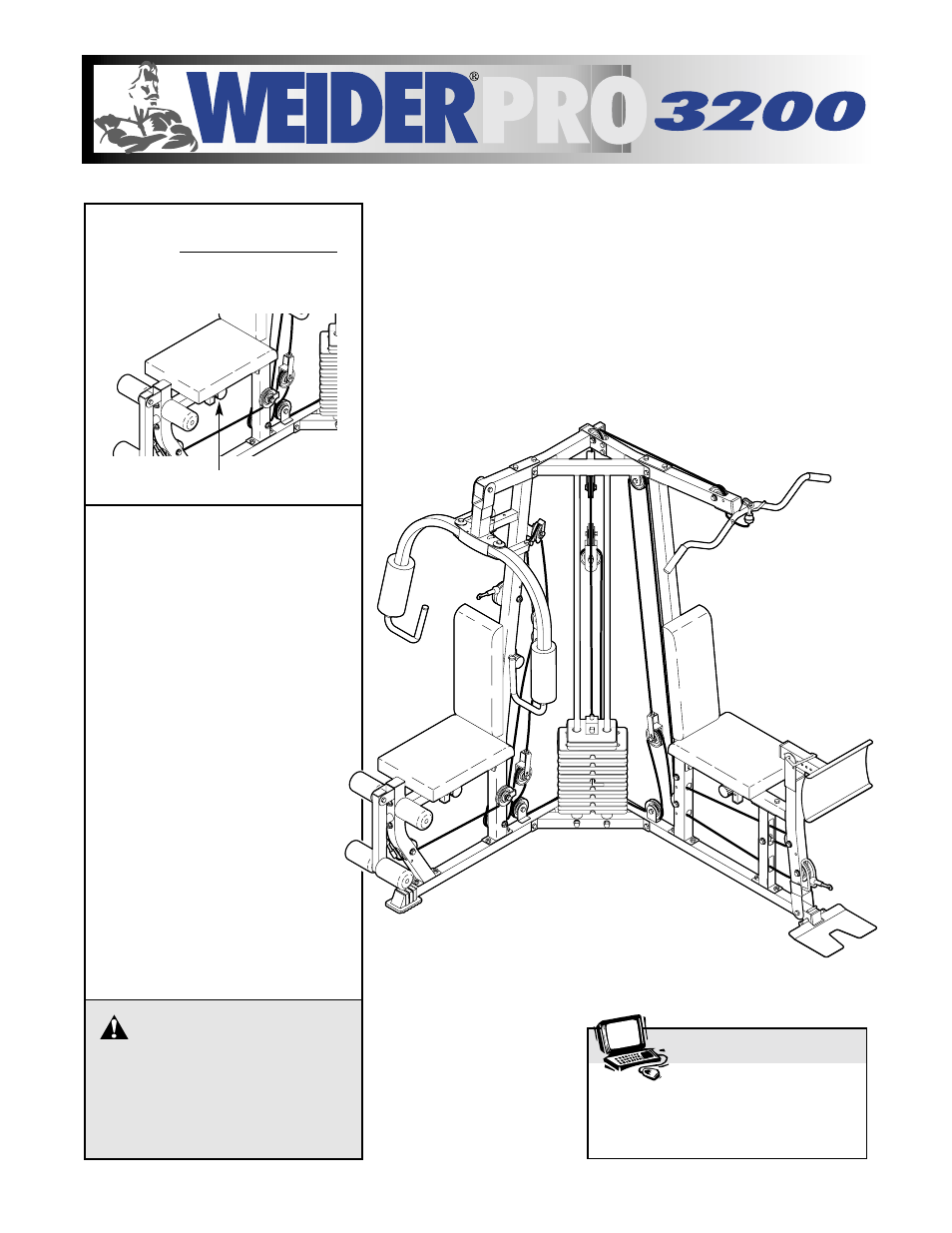 WEIDER® PRO 3200