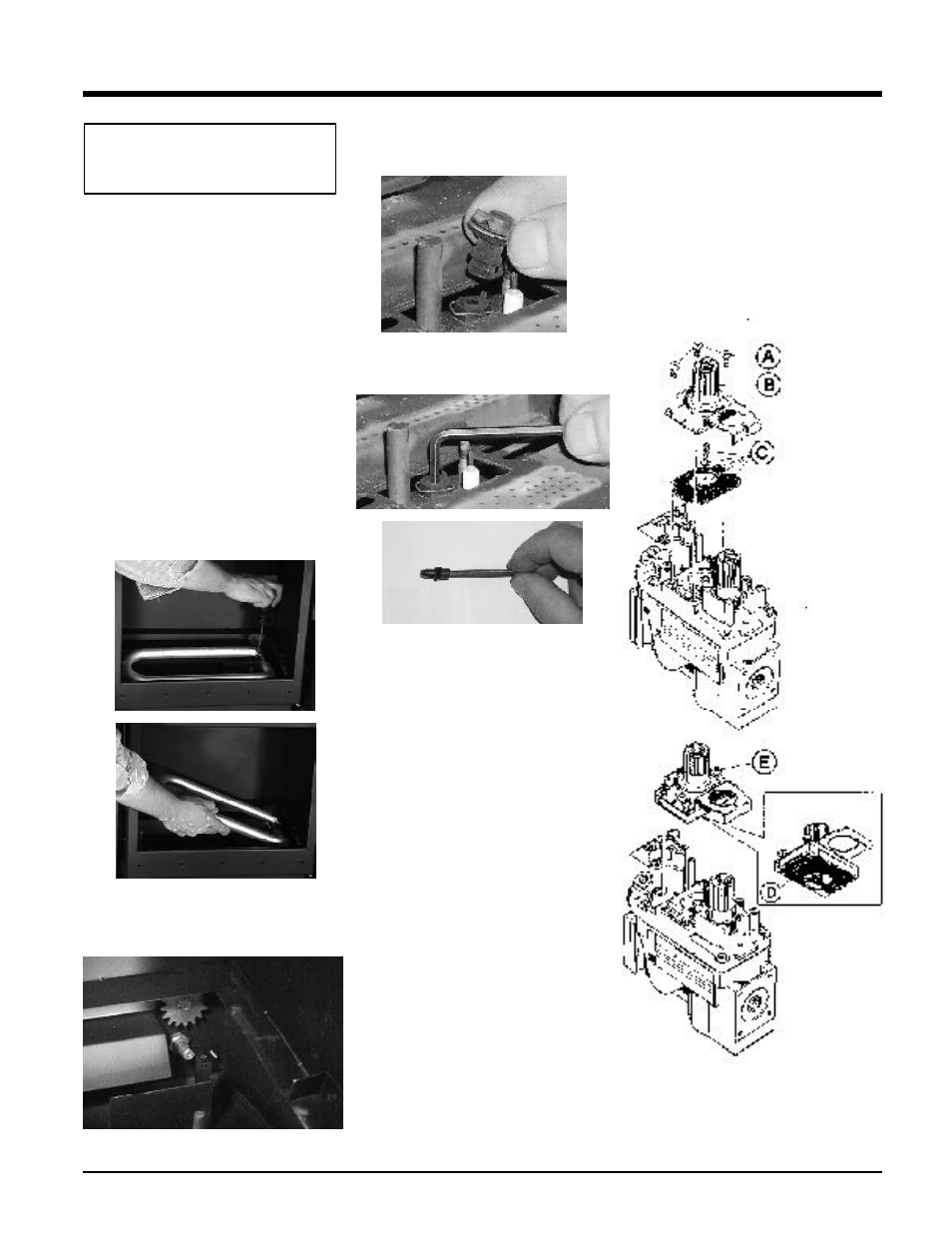 A
B
C
E
D